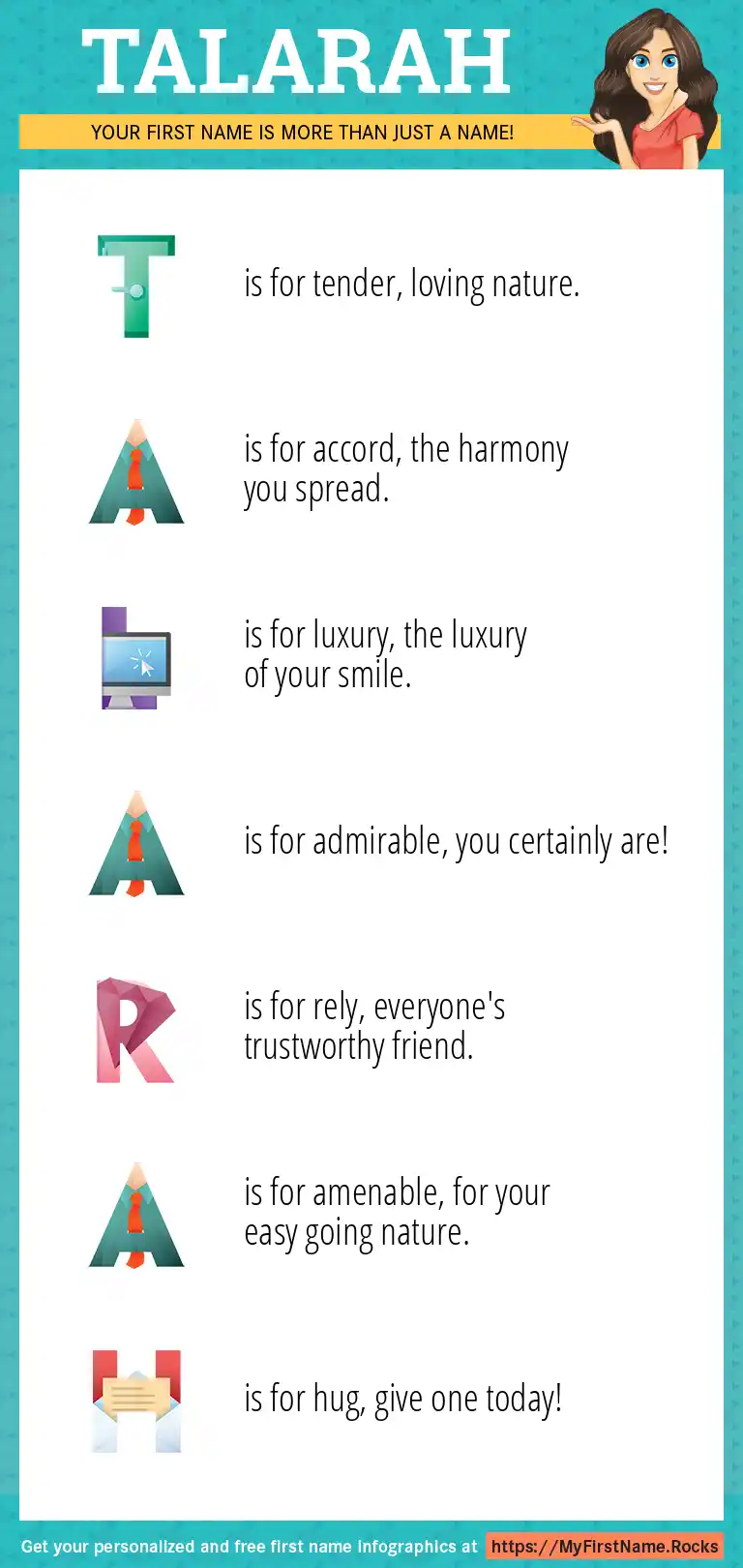 TALARAH

YOUR FIRST NAME IS MORE THAN JUST A NAME!

T is for tender, loving nature.

A is for accord, the harmony you spread.

L is for luxury, the luxury of your smile.

A is for admirable, you certainly are!

R is for rely, everyone's trustworthy friend.

A is for amenable, for your easy going nature.

H is for hug, give one today!

Get your personalized and free first name infographics at https://MyFirstName.Rocks