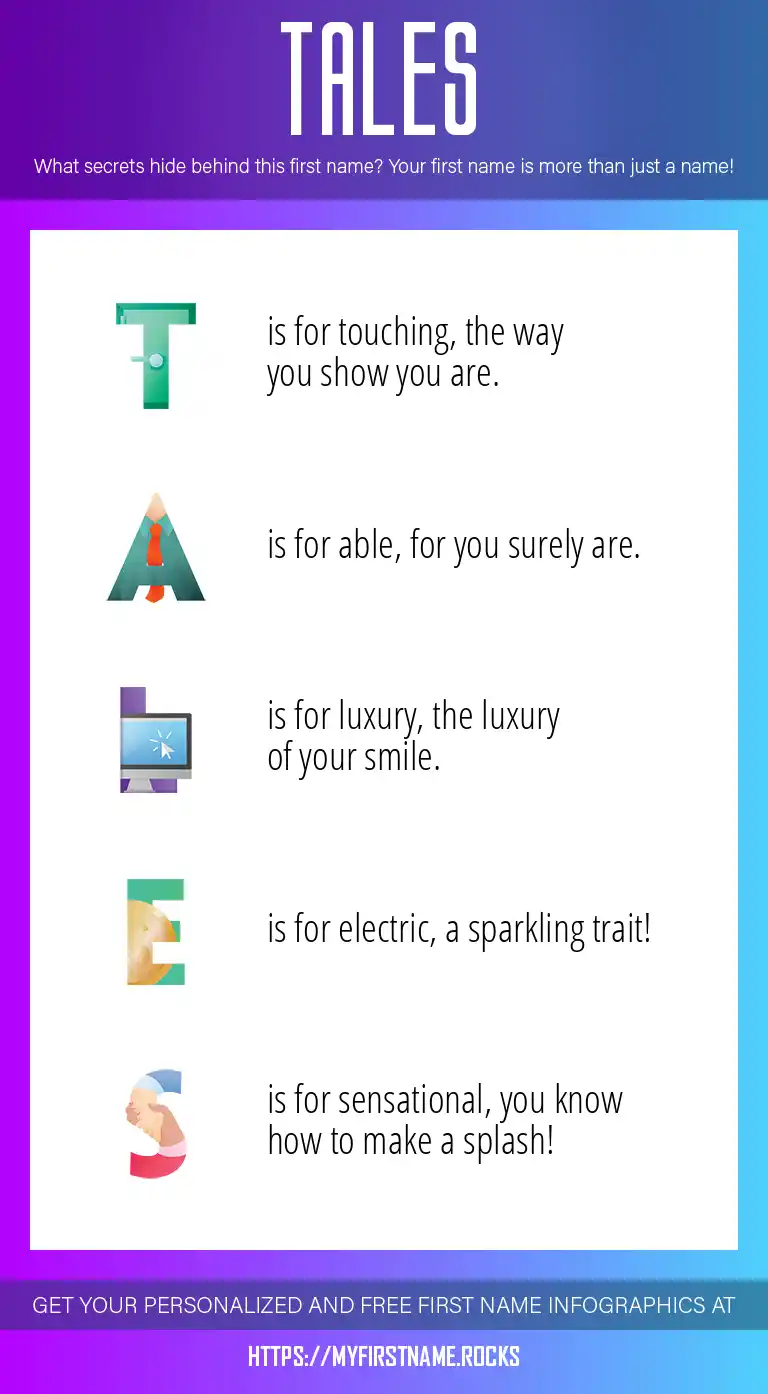 TALES

What secrets hide behind this first name? Your first name is more than just a name!

T is for touching, the way you show you are.

A is for able, for you surely are.

L is for luxury, the luxury of your smile.

E is for electric, a sparkling trait!

S is for sensational, you know how to make a splash!

GET YOUR PERSONALIZED AND FREE FIRST NAME INFOGRAPHICS AT

HTTPS://MYFIRSTNAME.ROCKS