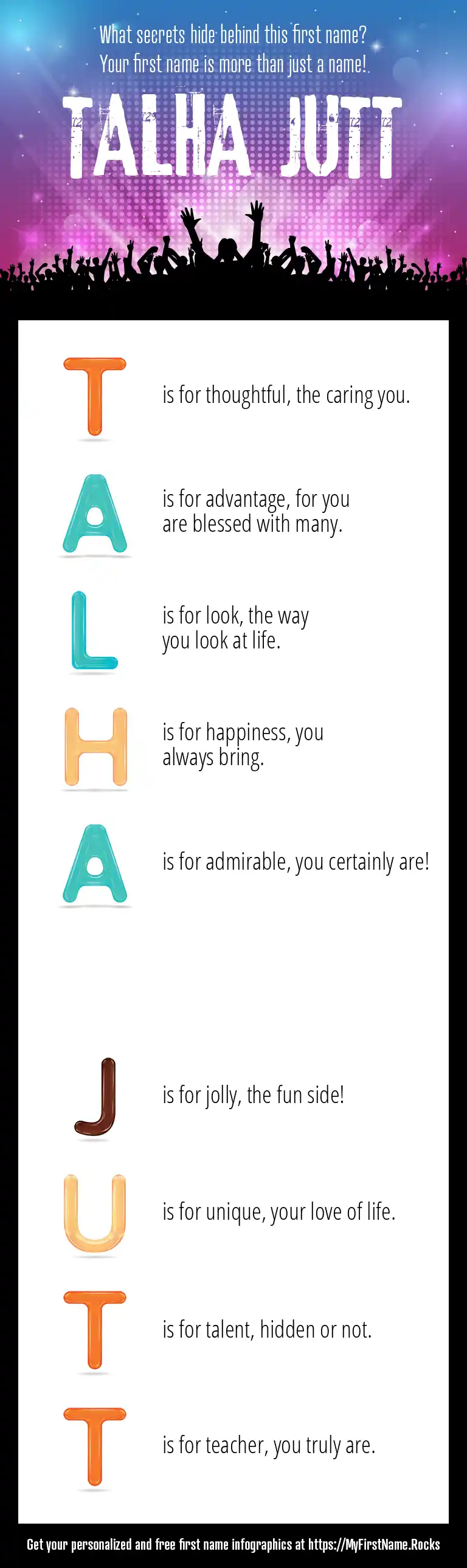 What secrets hide behind this first name?
Your first name is more than just a name!

TALHA JUTT

T is for thoughtful, the caring you.

A is for advantage, for you are blessed with many.

L is for look, the way you look at life.

H is for happiness, you always bring.

A is for admirable, you certainly are!

J is for jolly, the fun side!

U is for unique, your love of life.

T is for talent, hidden or not.

T is for teacher, you truly are.

Get your personalized and free first name infographics at https://MyFirstName.Rocks