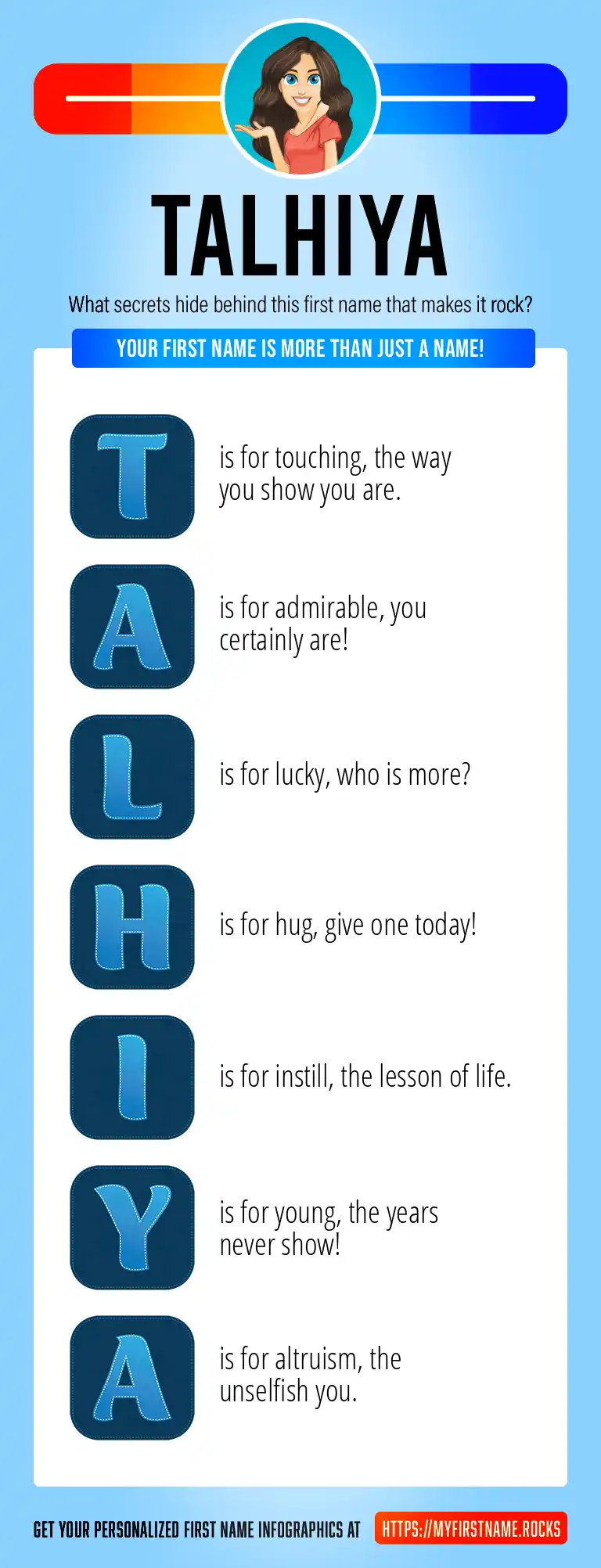 TALHIYA

What secrets hide behind this first name that makes it rock?

YOUR FIRST NAME IS MORE THAN JUST A NAME!

T is for touching, the way you show you are.

A is for admirable, you certainly are!

L is for lucky, who is more?

H is for hug, give one today!

I is for instill, the lesson of life.

Y is for young, the years never show!

A is for altruism, the unselfish you.

GET YOUR PERSONALIZED FIRST NAME INFOGRAPHICS AT HTTPS://MYFIRSTNAME.ROCKS