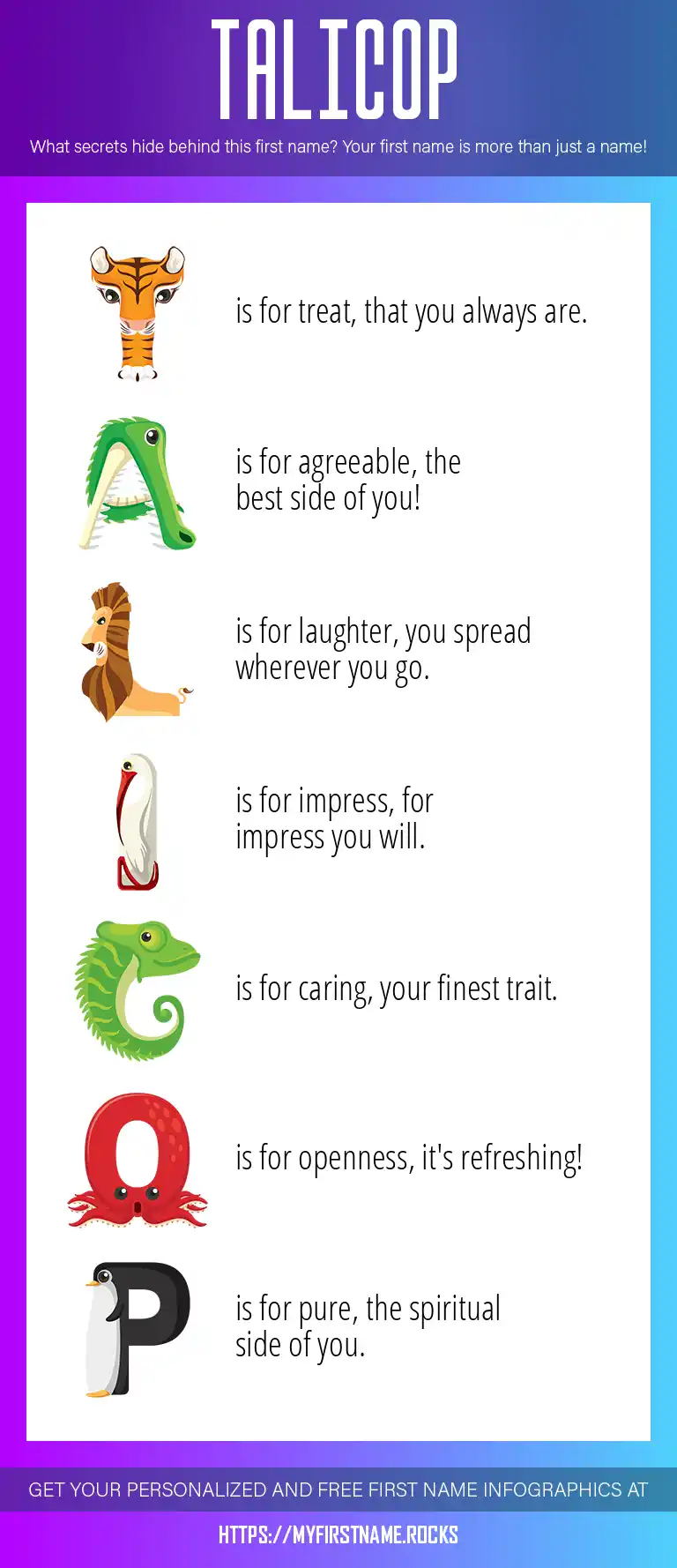 TALICOP

What secrets hide behind this first name? Your first name is more than just a name!

T is for treat, that you always are.

A is for agreeable, the best side of you!

L is for laughter, you spread wherever you go.

I is for impress, for impress you will.

C is for caring, your finest trait.

O is for openness, it's refreshing!

P is for pure, the spiritual side of you.

GET YOUR PERSONALIZED AND FREE FIRST NAME INFOGRAPHICS AT

HTTPS://MYFIRSTNAME.ROCKS