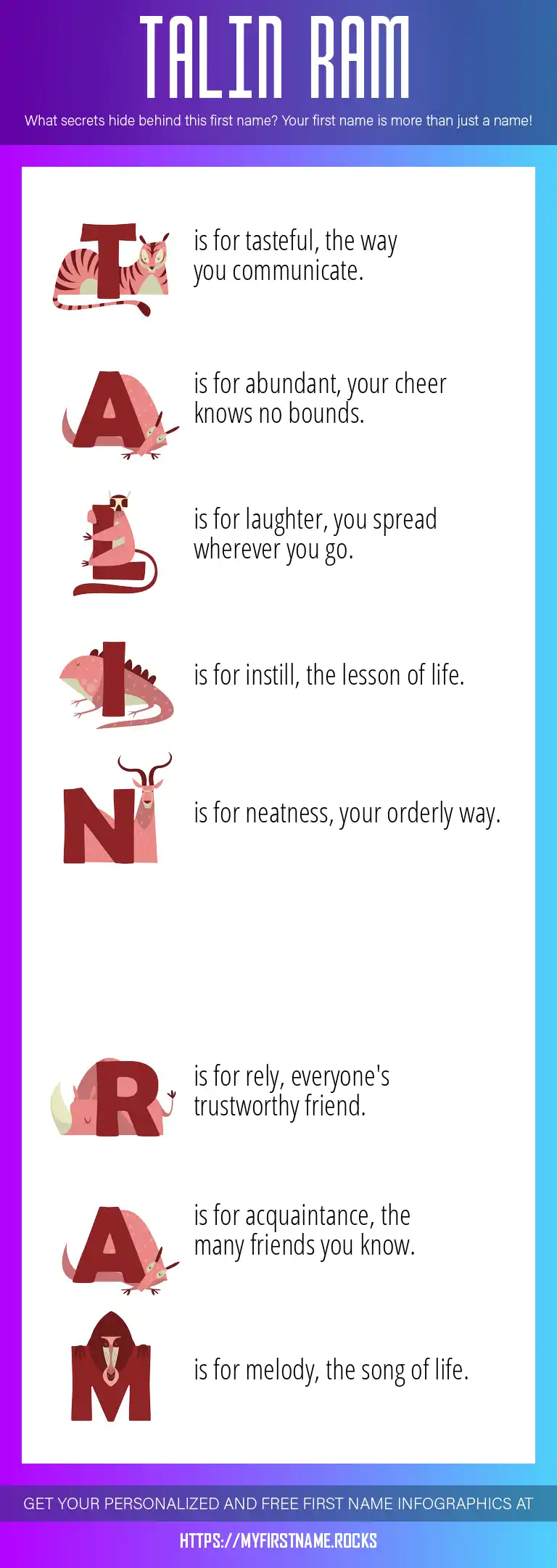 TALIN RAM

What secrets hide behind this first name? Your first name is more than just a name!

T is for tasteful, the way you communicate.

A is for abundant, your cheer knows no bounds.

L is for laughter, you spread wherever you go.

I is for instill, the lesson of life.

N is for neatness, your orderly way.

R is for rely, everyone's trustworthy friend.

A is for acquaintance, the many friends you know.

M is for melody, the song of life.

GET YOUR PERSONALIZED AND FREE FIRST NAME INFOGRAPHICS AT

HTTPS://MYFIRSTNAME.ROCKS