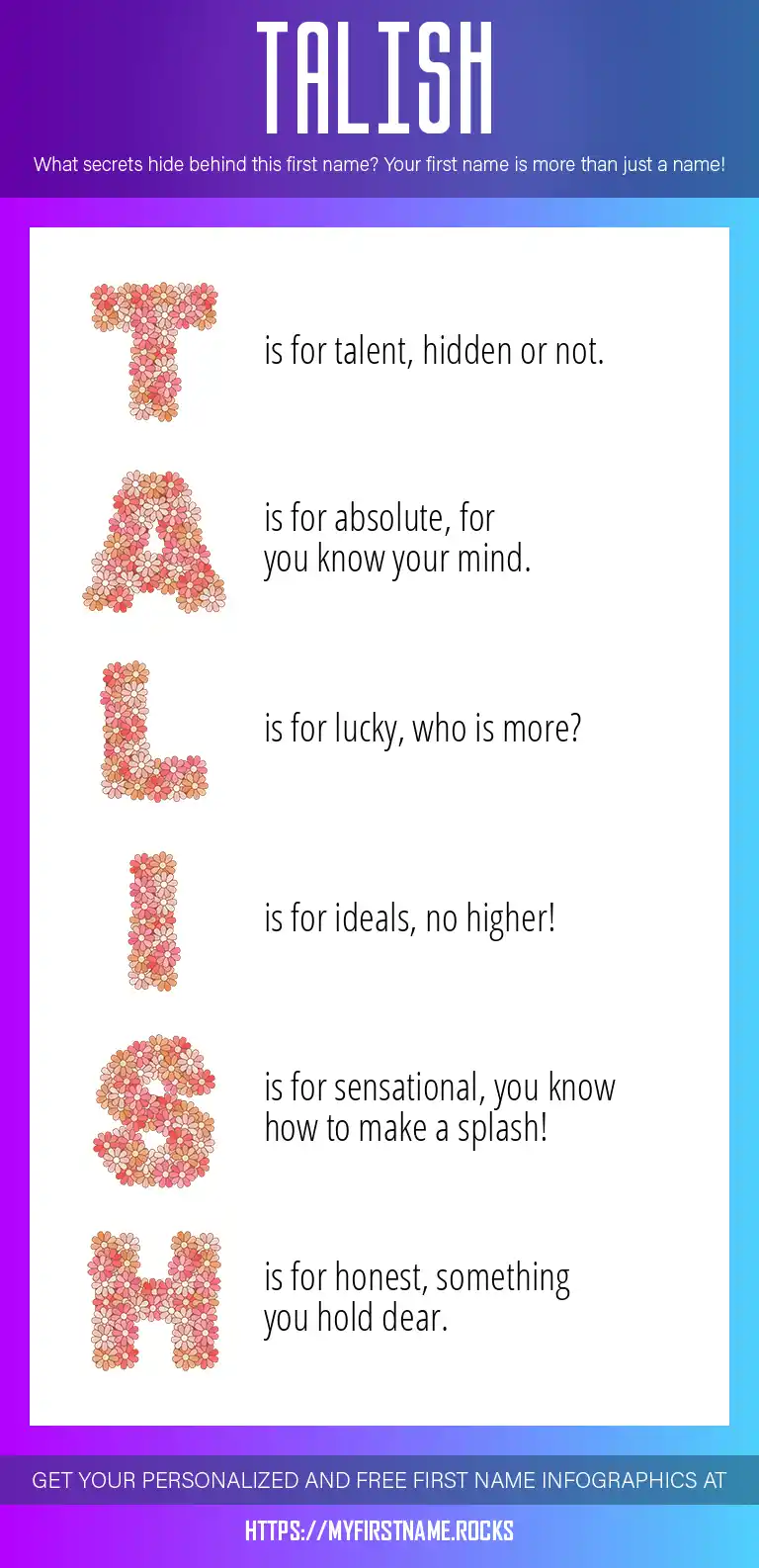 TALISH

What secrets hide behind this first name? Your first name is more than just a name!

T is for talent, hidden or not.

A is for absolute, for you know your mind.

L is for lucky, who is more?

I is for ideals, no higher!

S is for sensational, you know how to make a splash!

H is for honest, something you hold dear.

GET YOUR PERSONALIZED AND FREE FIRST NAME INFOGRAPHICS AT

HTTPS://MYFIRSTNAME.ROCKS