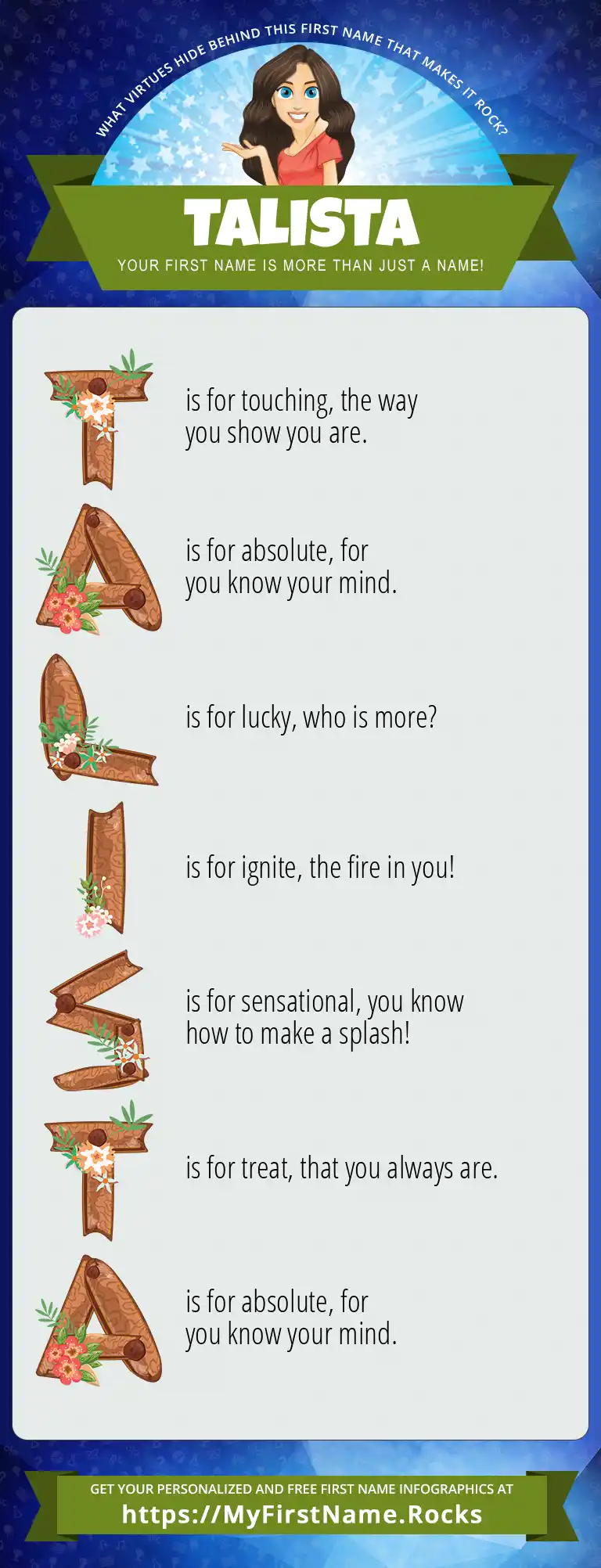 WHAT VIRTUES HIDE BEHIND THIS FIRST NAME THAT MAKES IT ROCK?

TALISTA

YOUR FIRST NAME IS MORE THAN JUST A NAME!

T is for touching, the way you show you are.

A is for absolute, for you know your mind.

L is for lucky, who is more?

I is for ignite, the fire in you!

S is for sensational, you know how to make a splash!

T is for treat, that you always are.

A is for absolute, for you know your mind.

GET YOUR PERSONALIZED AND FREE FIRST NAME INFOGRAPHICS AT

https://MyFirstName.Rocks