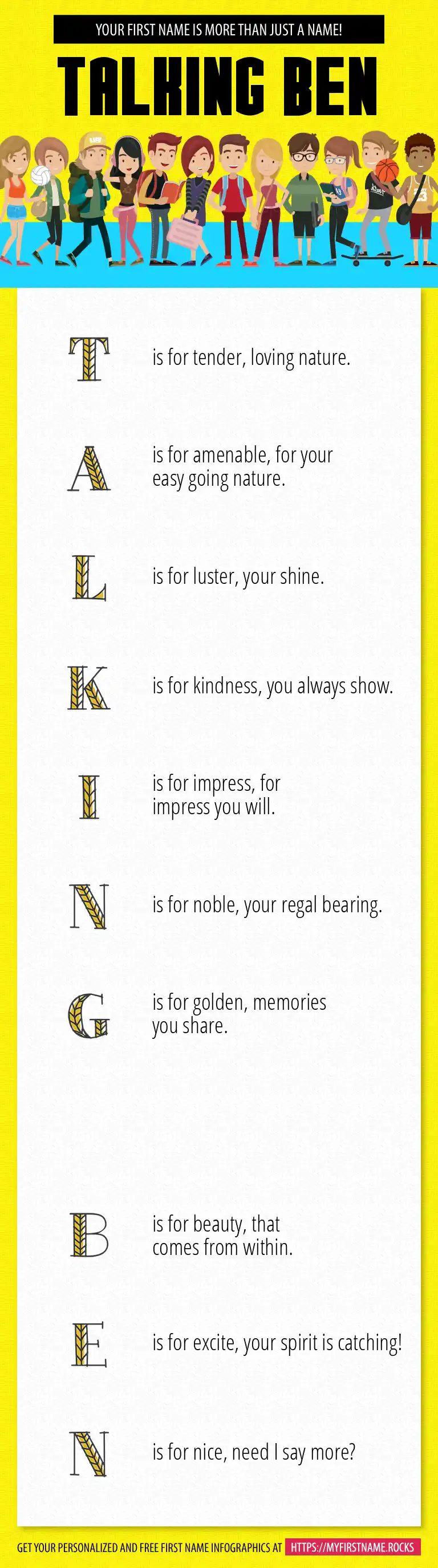 YOUR FIRST NAME IS MORE THAN JUST A NAME!

TALKING BEN

T is for tender, loving nature.

A is for amenable, for your easy going nature.

L is for luster, your shine.

K is for kindness, you always show.

I is for impress, for impress you will.

N is for noble, your regal bearing.

G is for golden, memories you share.

B is for beauty, that comes from within.

E is for excite, your spirit is catching!

N is for nice, need I say more?

GET YOUR PERSONALIZED AND FREE FIRST NAME INFOGRAPHICS AT HTTPS://MYFIRSTNAME.ROCKS