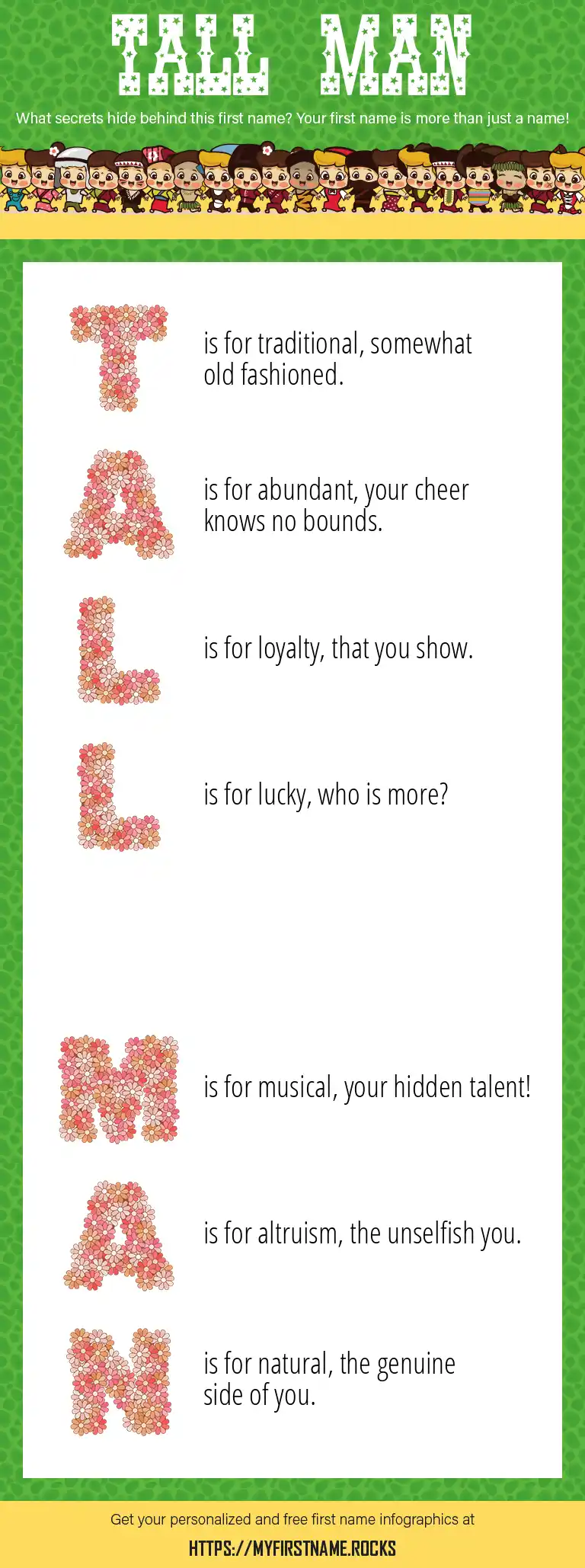 TALL MAN

What secrets hide behind this first name? Your first name is more than just a name!

T is for traditional, somewhat old fashioned.

A is for abundant, your cheer knows no bounds.

L is for loyalty, that you show.

L is for lucky, who is more?

M is for musical, your hidden talent!

A is for altruism, the unselfish you.

N is for natural, the genuine side of you.

Get your personalized and free first name infographics at

HTTPS://MYFIRSTNAME.ROCKS