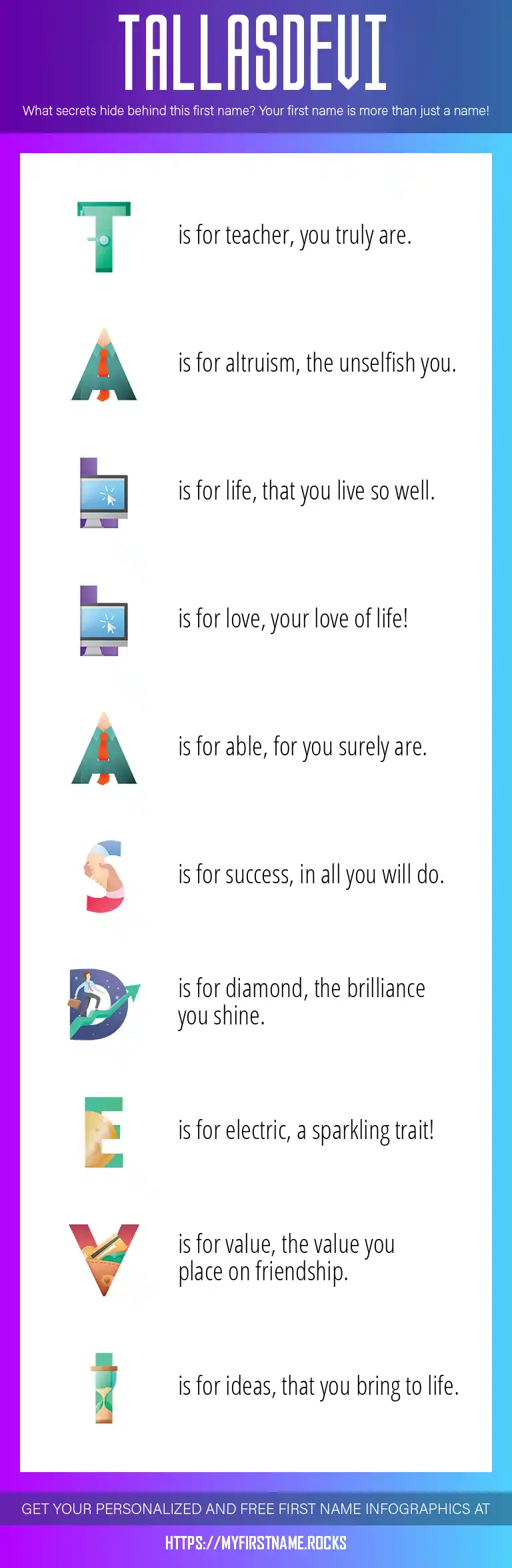 TALLASDEVI

What secrets hide behind this first name? Your first name is more than just a name!

T is for teacher, you truly are.

A is for altruism, the unselfish you.

L is for life, that you live so well.

L is for love, your love of life!

A is for able, for you surely are.

S is for success, in all you will do.

D is for diamond, the brilliance you shine.

E is for electric, a sparkling trait!

V is for value, the value you place on friendship.

I is for ideas, that you bring to life.

GET YOUR PERSONALIZED AND FREE FIRST NAME INFOGRAPHICS AT

HTTPS://MYFIRSTNAME.ROCKS