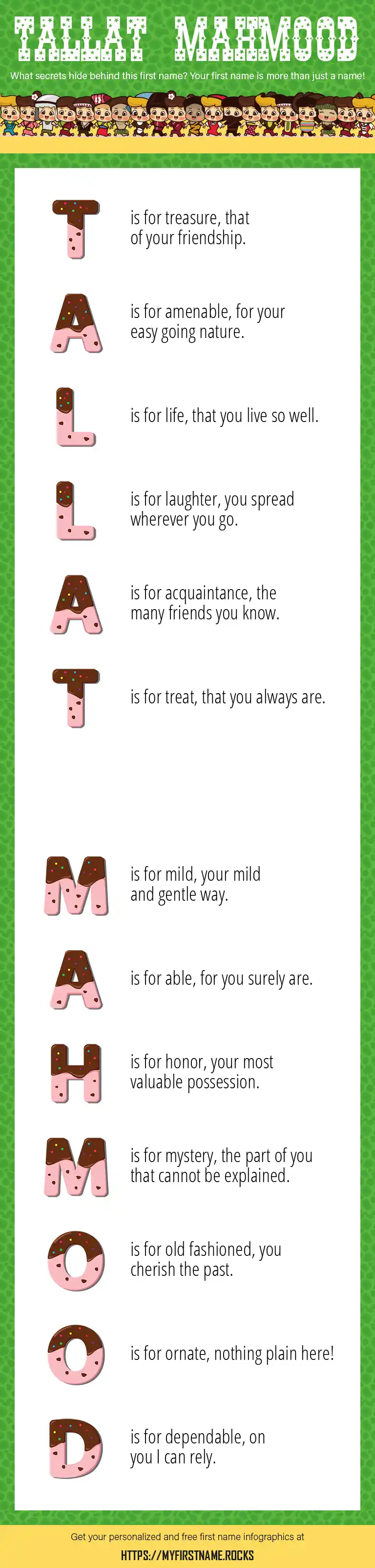 TALLAT MAHMOOD

What secrets hide behind this first name? Your first name is more than just a name!

T is for treasure, that of your friendship.

A is for amenable, for your easy going nature.

L is for life, that you live so well.

L is for laughter, you spread wherever you go.

A is for acquaintance, the many friends you know.

T is for treat, that you always are.

M is for mild, your mild and gentle way.

A is for able, for you surely are.

H is for honor, your most valuable possession.

M is for mystery, the part of you that cannot be explained.

O is for old fashioned, you cherish the past.

O is for ornate, nothing plain here!

D is for dependable, on you I can rely.

Get your personalized and free first name infographics at

HTTPS://MYFIRSTNAME.ROCKS