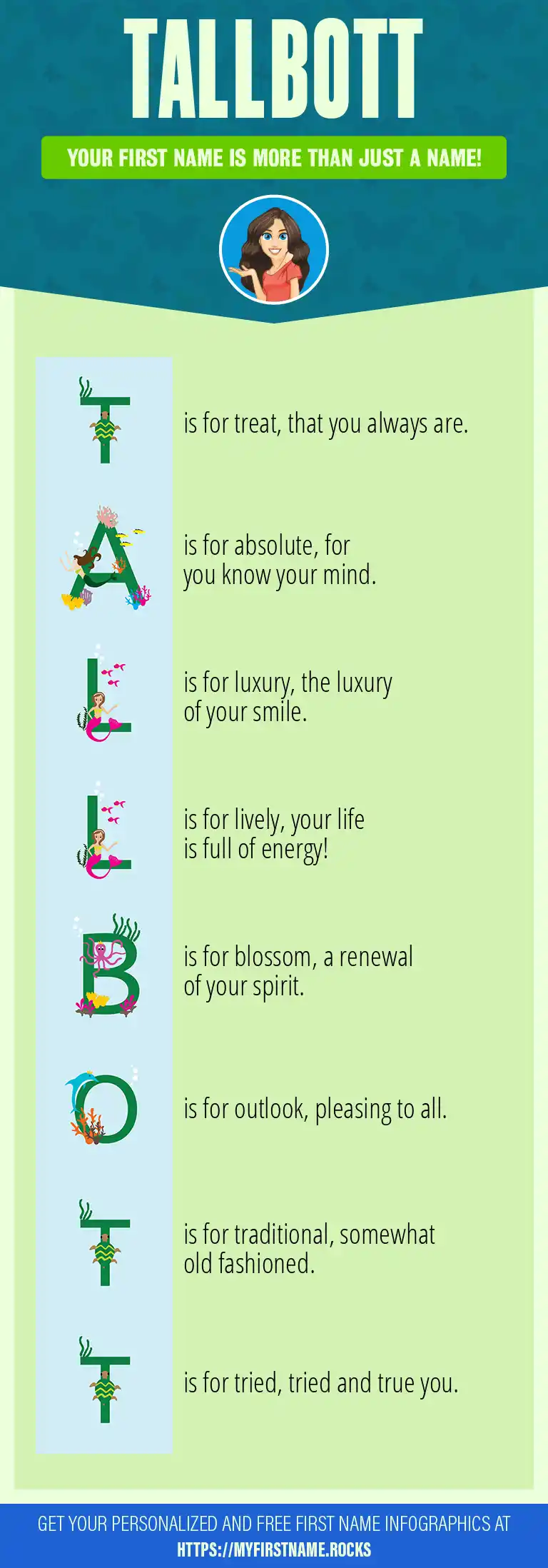 TALLBOTT

YOUR FIRST NAME IS MORE THAN JUST A NAME!

T is for treat, that you always are.

A is for absolute, for you know your mind.

L is for luxury, the luxury of your smile.

L is for lively, your life is full of energy!

B is for blossom, a renewal of your spirit.

O is for outlook, pleasing to all.

T is for traditional, somewhat old fashioned.

T is for tried, tried and true you.

GET YOUR PERSONALIZED AND FREE FIRST NAME INFOGRAPHICS AT HTTPS://MYFIRSTNAME.ROCKS