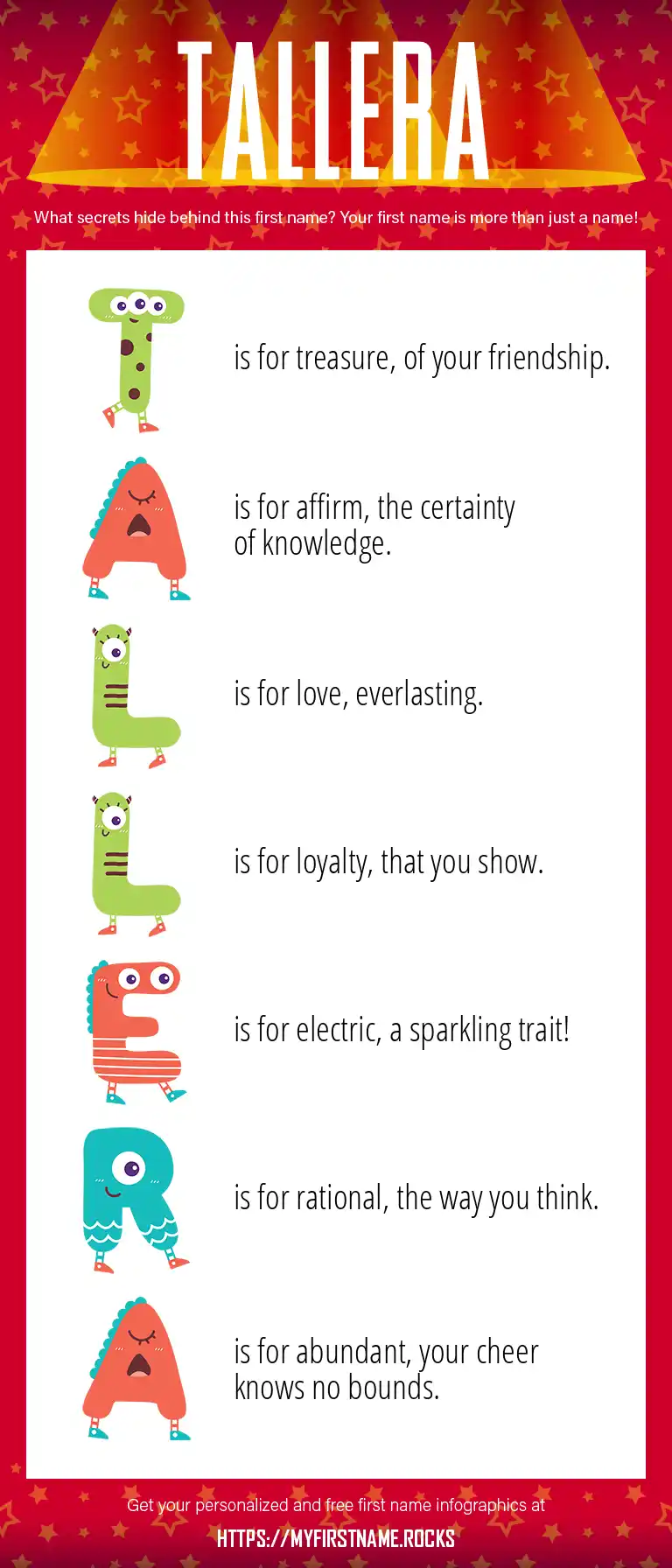 TALLERA

What secrets hide behind this first name? Your first name is more than just a name!

T is for treasure, of your friendship.

A is for affirm, the certainty of knowledge.

L is for love, everlasting.

L is for loyalty, that you show.

E is for electric, a sparkling trait!

R is for rational, the way you think.

A is for abundant, your cheer knows no bounds.

Get your personalized and free first name infographics at

HTTPS://MYFIRSTNAME.ROCKS