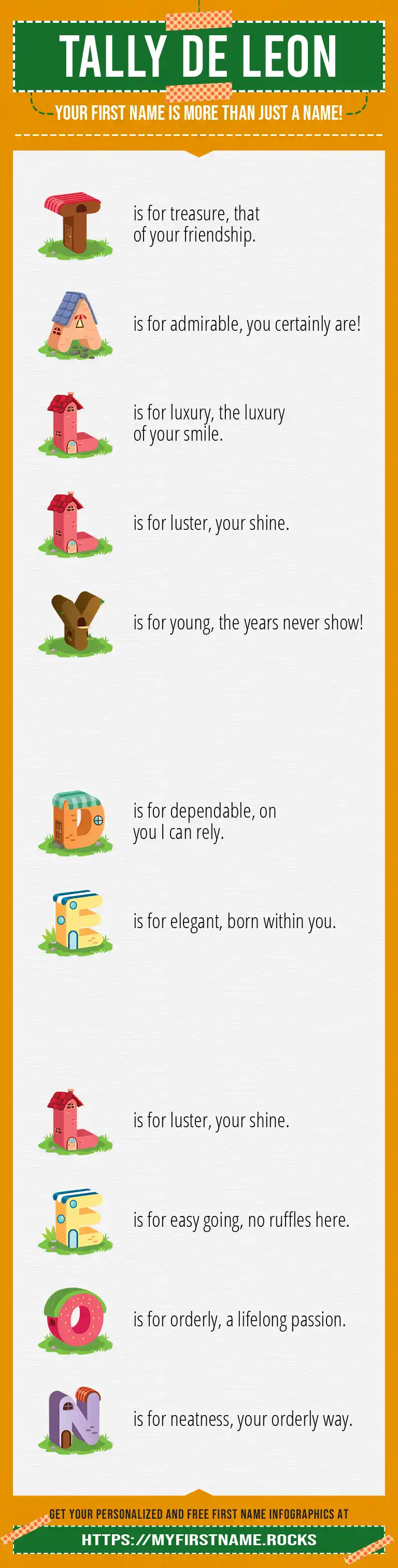 TALLY DE LEON

YOUR FIRST NAME IS MORE THAN JUST A NAME!

T is for treasure, that of your friendship.

A is for admirable, you certainly are!

L is for luxury, the luxury of your smile.

L is for luster, your shine.

Y is for young, the years never show!

D is for dependable, on you I can rely.

E is for elegant, born within you.

L is for luster, your shine.

E is for easy going, no ruffles here.

O is for orderly, a lifelong passion.

N is for neatness, your orderly way.

GET YOUR PERSONALIZED AND FREE FIRST NAME INFOGRAPHICS AT

HTTPS://MYFIRSTNAME.ROCKS