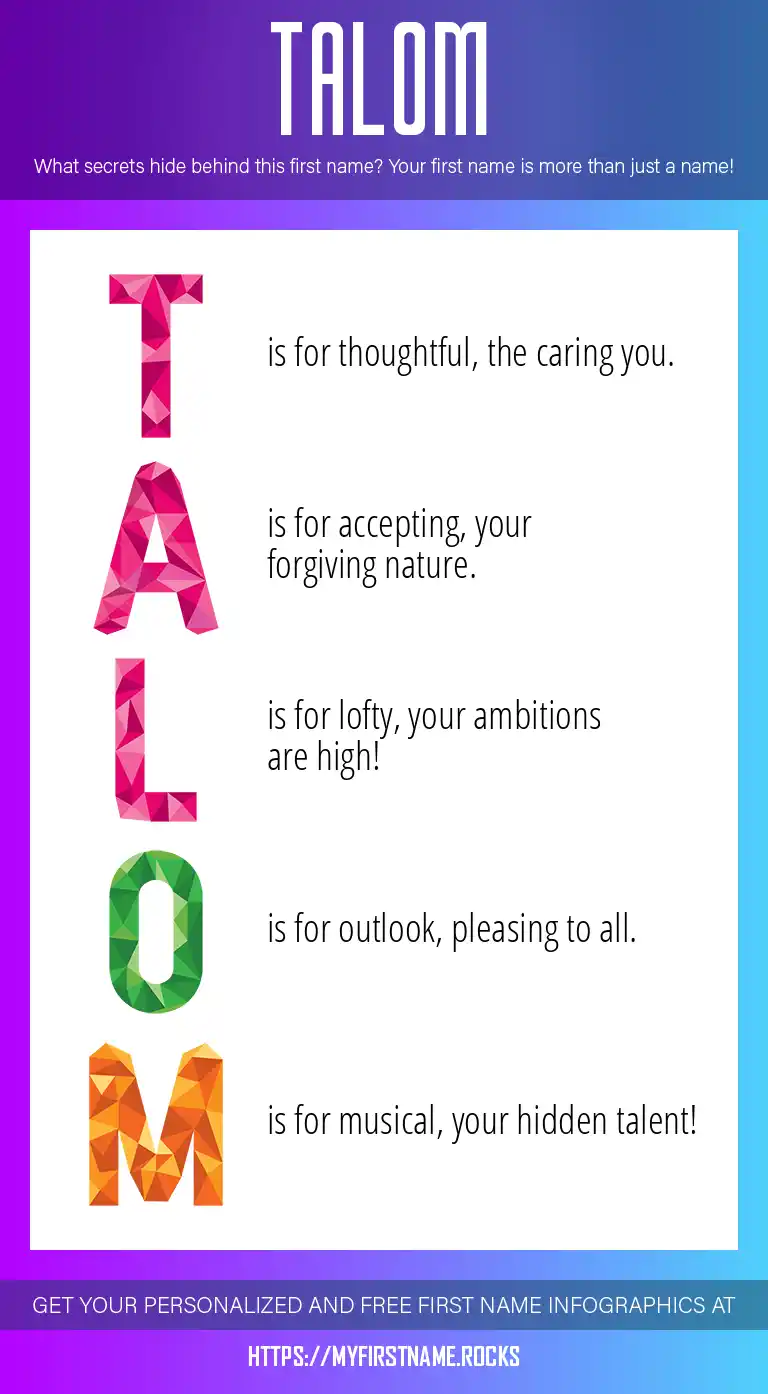 TALOM

What secrets hide behind this first name? Your first name is more than just a name!

T is for thoughtful, the caring you.

A is for accepting, your forgiving nature.

L is for lofty, your ambitions are high!

O is for outlook, pleasing to all.

M is for musical, your hidden talent!

GET YOUR PERSONALIZED AND FREE FIRST NAME INFOGRAPHICS AT

HTTPS://MYFIRSTNAME.ROCKS