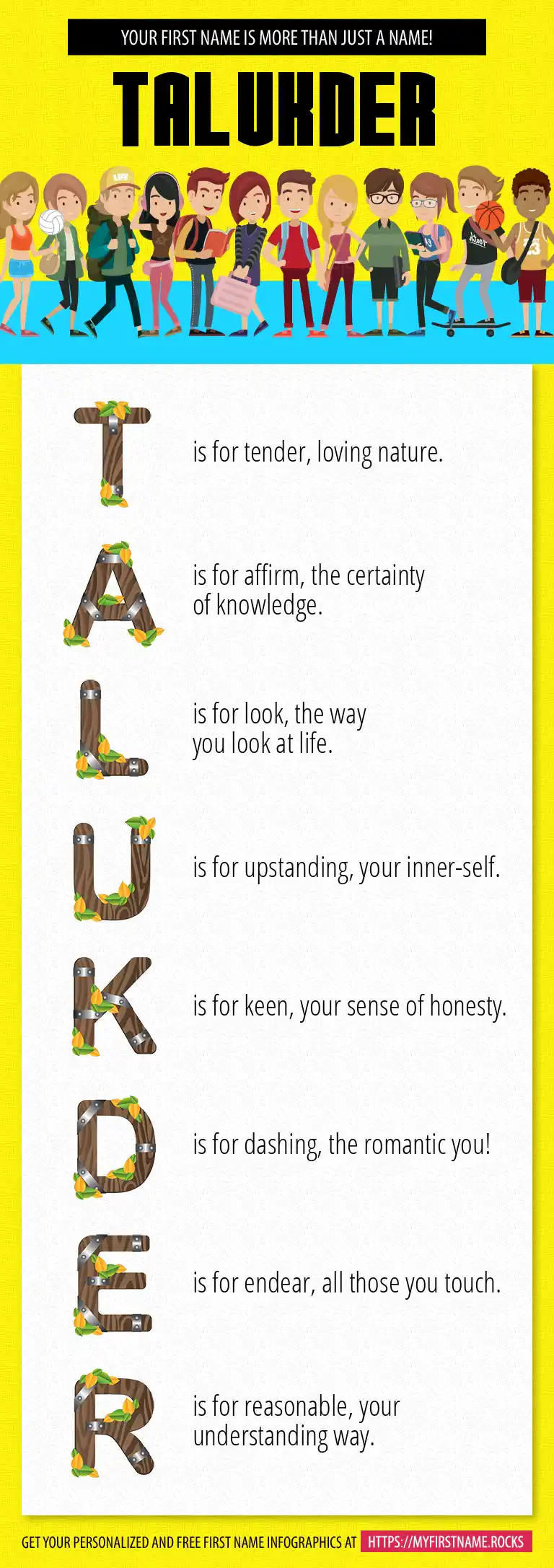 YOUR FIRST NAME IS MORE THAN JUST A NAME!

TALUKDER

T is for tender, loving nature.

A is for affirm, the certainty of knowledge.

L is for look, the way you look at life.

U is for upstanding, your inner-self.

K is for keen, your sense of honesty.

D is for dashing, the romantic you!

E is for endear, all those you touch.

R is for reasonable, your understanding way.

GET YOUR PERSONALIZED AND FREE FIRST NAME INFOGRAPHICS AT HTTPS://MYFIRSTNAME.ROCKS