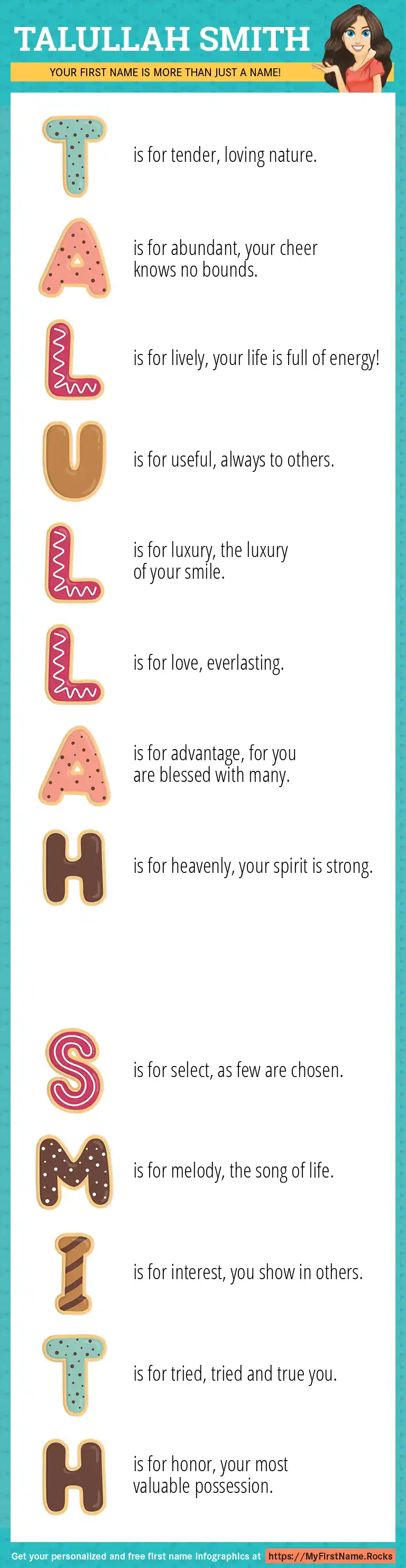 TALULLAH SMITH

YOUR FIRST NAME IS MORE THAN JUST A NAME!

T is for tender, loving nature.

A is for abundant, your cheer knows no bounds.

L is for lively, your life is full of energy!

U is for useful, always to others.

L is for luxury, the luxury of your smile.

L is for love, everlasting.

A is for advantage, for you are blessed with many.

H is for heavenly, your spirit is strong.

S is for select, as few are chosen.

M is for melody, the song of life.

I is for interest, you show in others.

T is for tried, tried and true you.

H is for honor, your most valuable possession.

Get your personalized and free first name infographics at https://MyFirstName.Rocks