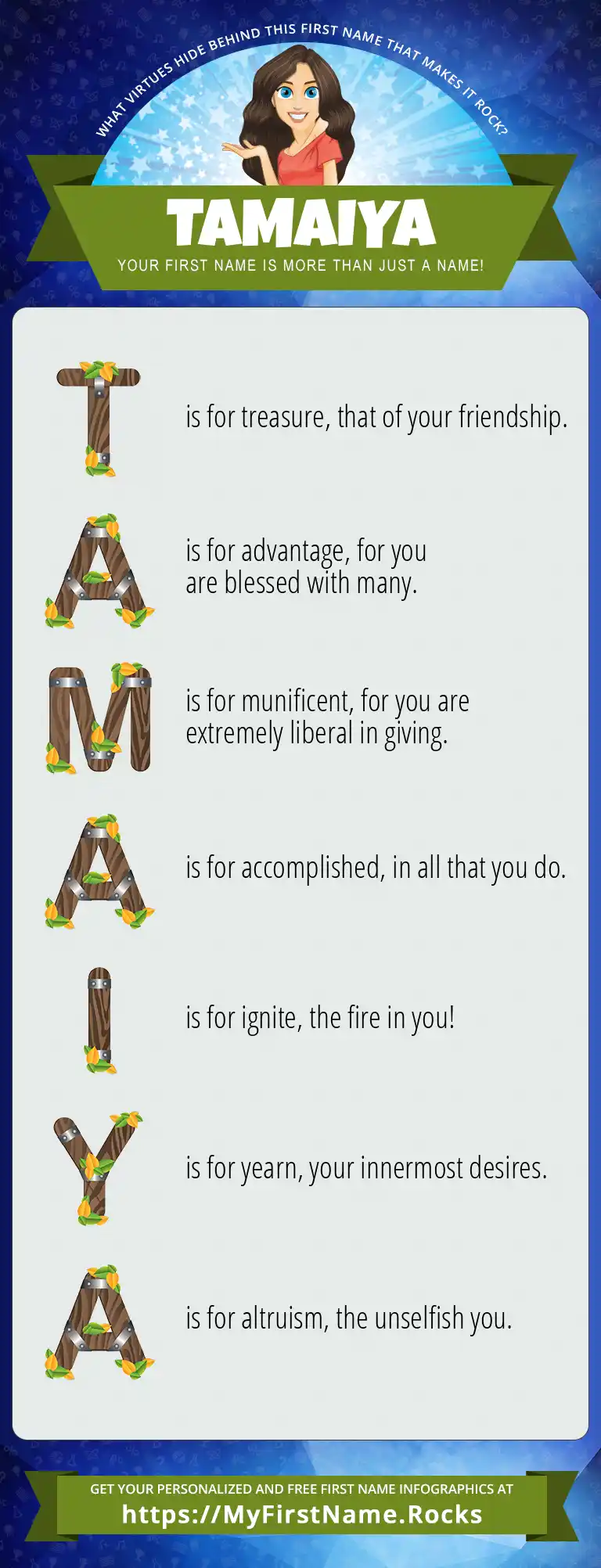 WHAT VIRTUES HIDE BEHIND THIS FIRST NAME THAT MAKES IT ROCK?

TAMAIYA

YOUR FIRST NAME IS MORE THAN JUST A NAME!

T is for treasure, that of your friendship.

A is for advantage, for you are blessed with many.

M is for munificent, for you are extremely liberal in giving.

A is for accomplished, in all that you do.

I is for ignite, the fire in you!

Y is for yearn, your innermost desires.

A is for altruism, the unselfish you.

GET YOUR PERSONALIZED AND FREE FIRST NAME INFOGRAPHICS AT
https://MyFirstName.Rocks