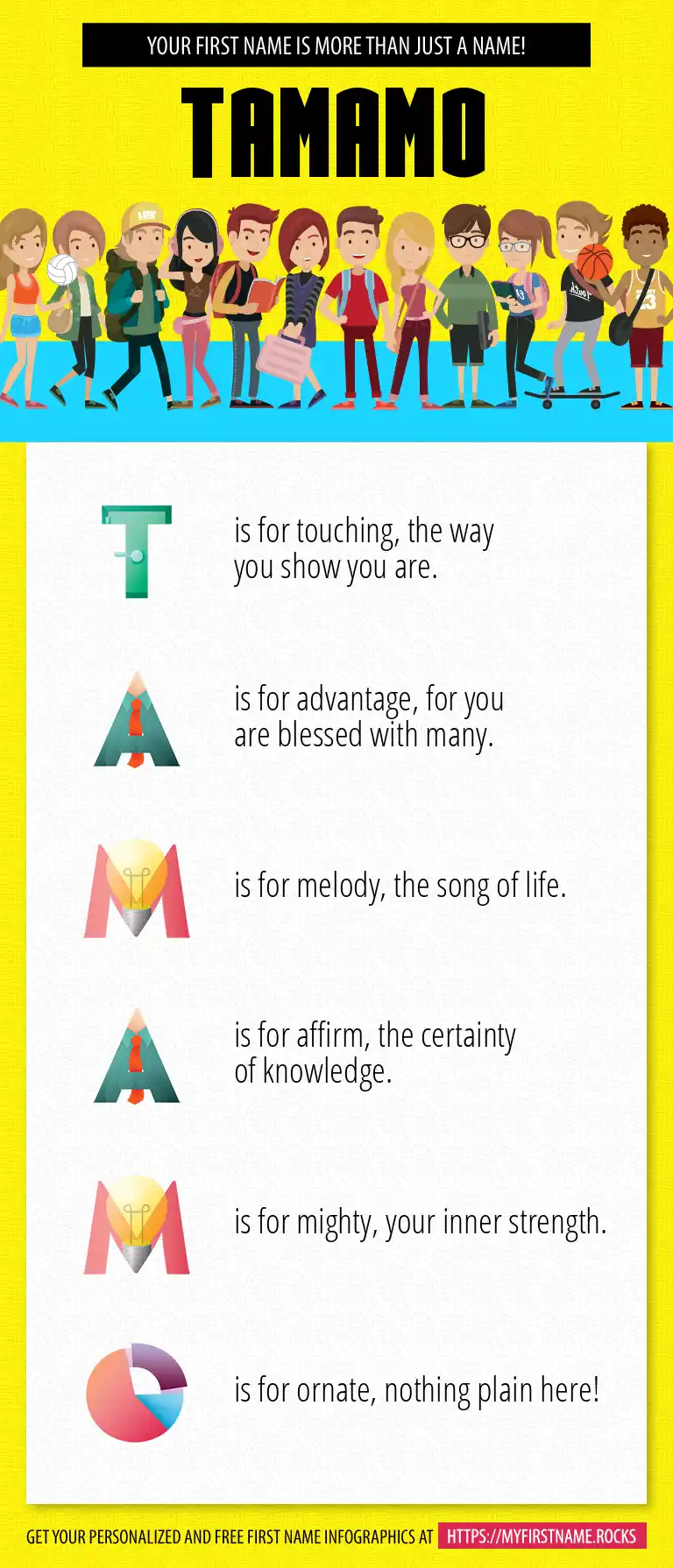 YOUR FIRST NAME IS MORE THAN JUST A NAME!

TAMAMO

T is for touching, the way you show you are.

A is for advantage, for you are blessed with many.

M is for melody, the song of life.

A is for affirm, the certainty of knowledge.

M is for mighty, your inner strength.

O is for ornate, nothing plain here!

GET YOUR PERSONALIZED AND FREE FIRST NAME INFOGRAPHICS AT HTTPS://MYFIRSTNAME.ROCKS