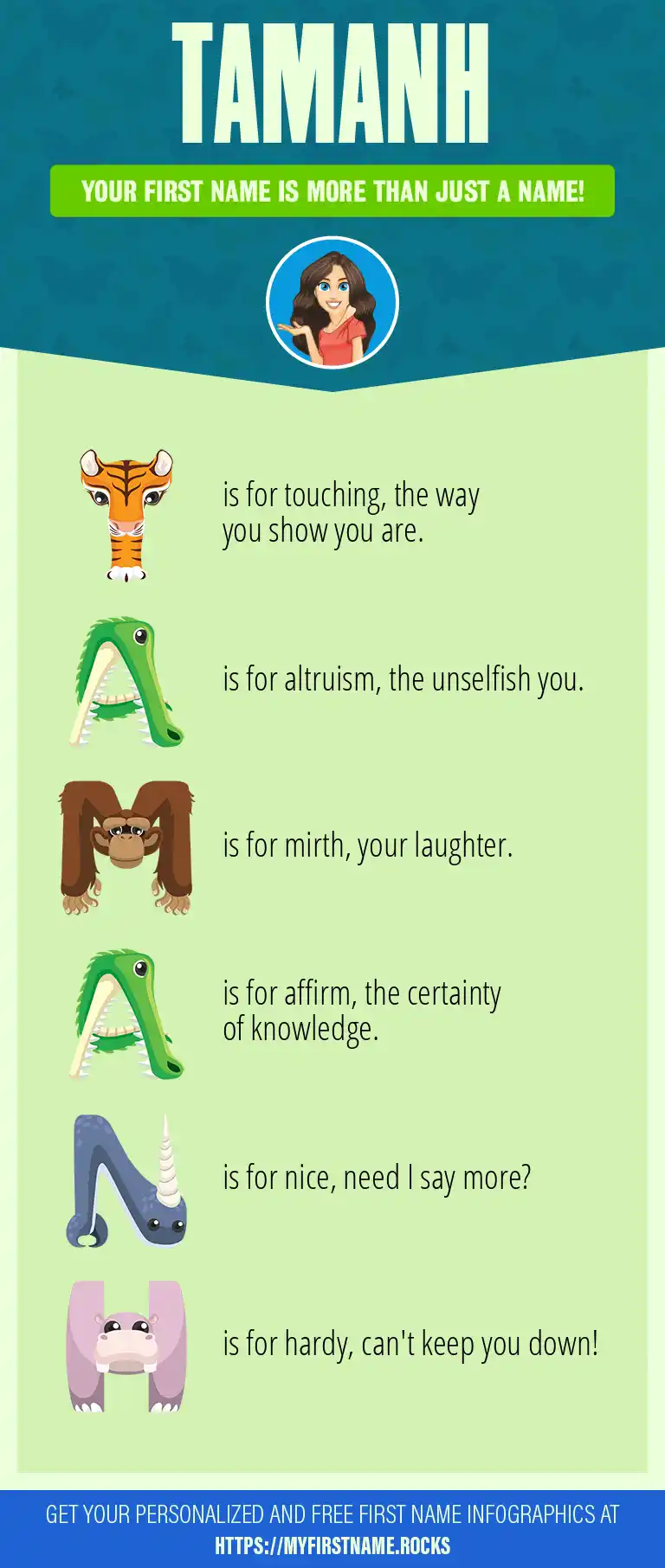 TAMANH

YOUR FIRST NAME IS MORE THAN JUST A NAME!

T is for touching, the way you show you are.

A is for altruism, the unselfish you.

M is for mirth, your laughter.

A is for affirm, the certainty of knowledge.

N is for nice, need I say more?

H is for hardy, can't keep you down!

GET YOUR PERSONALIZED AND FREE FIRST NAME INFOGRAPHICS AT HTTPS://MYFIRSTNAME.ROCKS