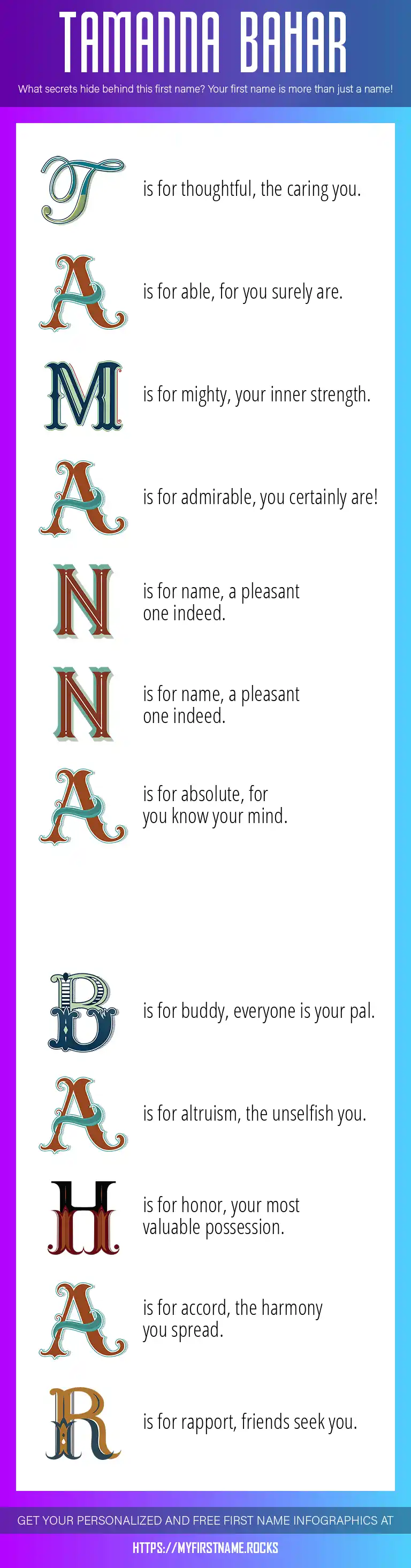 TAMANNA BAHAR

What secrets hide behind this first name? Your first name is more than just a name!

T is for thoughtful, the caring you.

A is for able, for you surely are.

M is for mighty, your inner strength.

A is for admirable, you certainly are!

N is for name, a pleasant one indeed.

N is for name, a pleasant one indeed.

A is for absolute, for you know your mind.

B is for buddy, everyone is your pal.

A is for altruism, the unselfish you.

H is for honor, your most valuable possession.

A is for accord, the harmony you spread.

R is for rapport, friends seek you.

GET YOUR PERSONALIZED AND FREE FIRST NAME INFOGRAPHICS AT

HTTPS://MYFIRSTNAME.ROCKS