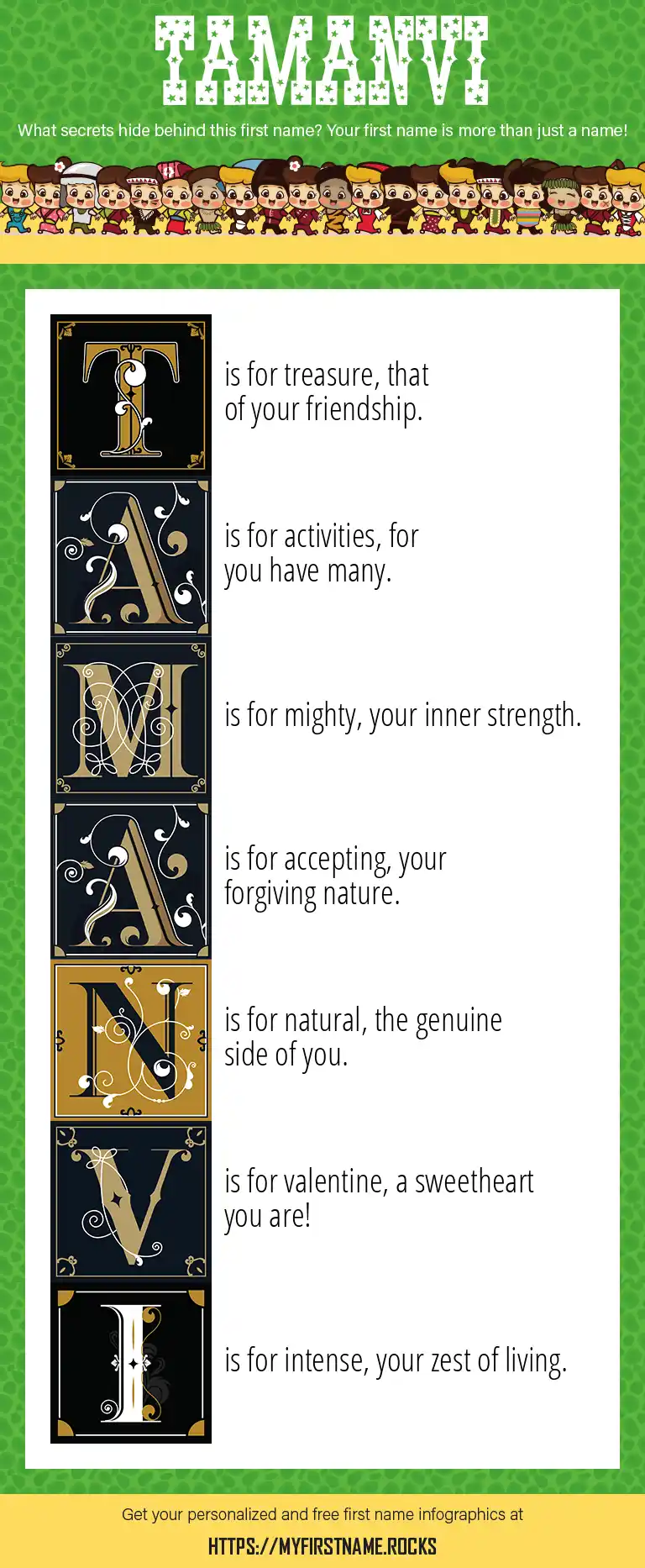 TAMANVI

What secrets hide behind this first name? Your first name is more than just a name!

T is for treasure, that of your friendship.

A is for activities, for you have many.

M is for mighty, your inner strength.

A is for accepting, your forgiving nature.

N is for natural, the genuine side of you.

V is for valentine, a sweetheart you are!

I is for intense, your zest of living.

Get your personalized and free first name infographics at

HTTPS://MYFIRSTNAME.ROCKS