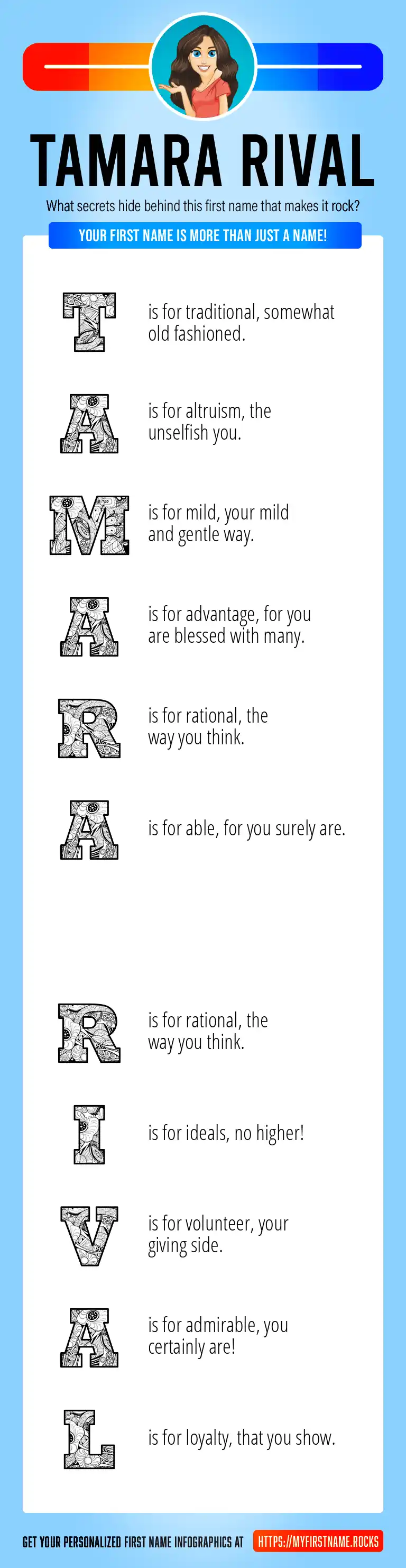 TAMARA RIVAL

What secrets hide behind this first name that makes it rock?

YOUR FIRST NAME IS MORE THAN JUST A NAME!

T is for traditional, somewhat old fashioned.

A is for altruism, the unselfish you.

M is for mild, your mild and gentle way.

A is for advantage, for you are blessed with many.

R is for rational, the way you think.

A is for able, for you surely are.

R is for rational, the way you think.

I is for ideals, no higher!

V is for volunteer, your giving side.

A is for admirable, you certainly are!

L is for loyalty, that you show.

GET YOUR PERSONALIZED FIRST NAME INFOGRAPHICS AT HTTPS://MYFIRSTNAME.ROCKS