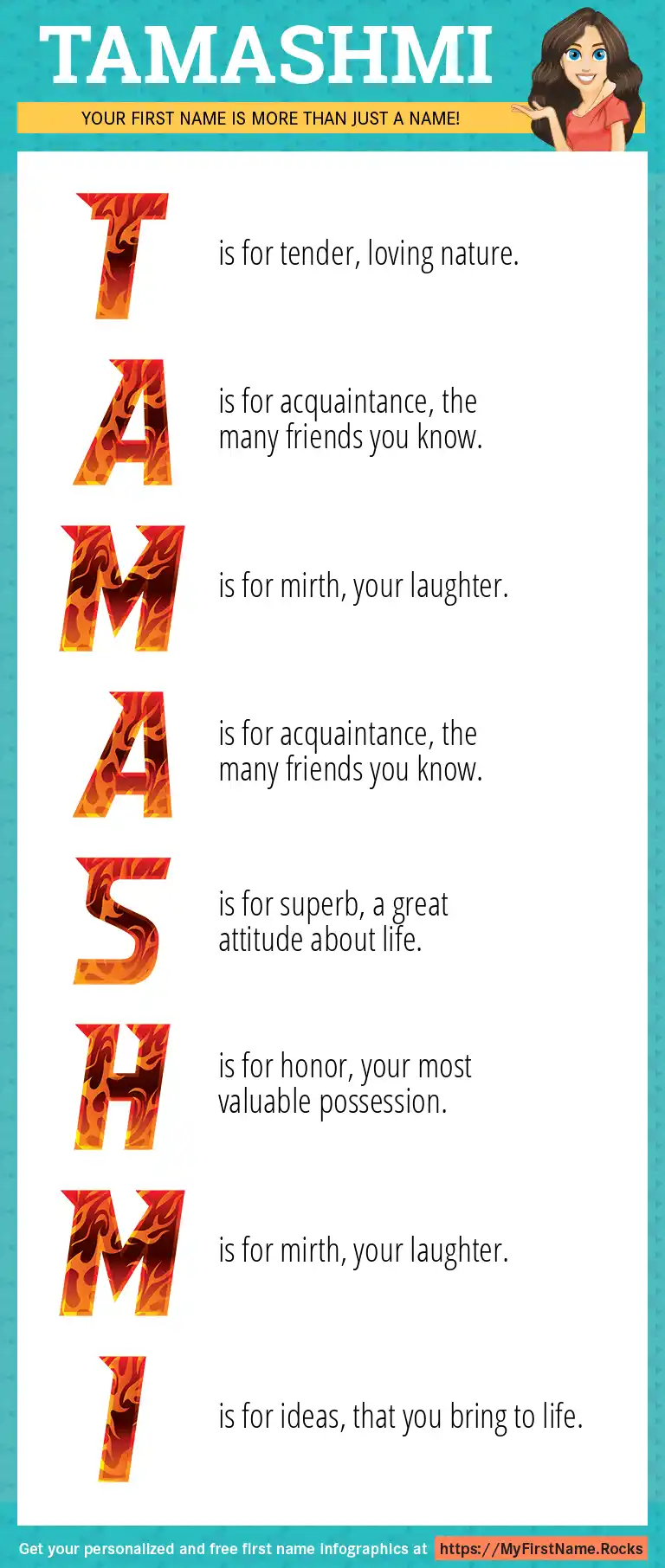 TAMASHMI

YOUR FIRST NAME IS MORE THAN JUST A NAME!

T is for tender, loving nature.

A is for acquaintance, the many friends you know.

M is for mirth, your laughter.

A is for acquaintance, the many friends you know.

S is for superb, a great attitude about life.

H is for honor, your most valuable possession.

M is for mirth, your laughter.

I is for ideas, that you bring to life.

Get your personalized and free first name infographics at https://MyFirstName.Rocks