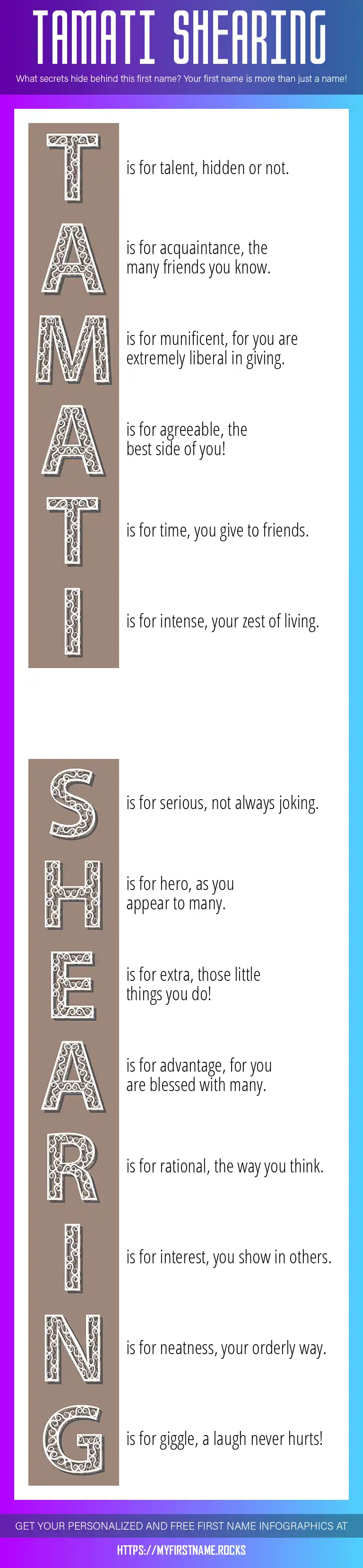 TAMATI SHEARING

What secrets hide behind this first name? Your first name is more than just a name!

T is for talent, hidden or not.

A is for acquaintance, the many friends you know.

M is for munificent, for you are extremely liberal in giving.

A is for agreeable, the best side of you!

T is for time, you give to friends.

I is for intense, your zest of living.

S is for serious, not always joking.

H is for hero, as you appear to many.

E is for extra, those little things you do!

A is for advantage, for you are blessed with many.

R is for rational, the way you think.

I is for interest, you show in others.

N is for neatness, your orderly way.

G is for giggle, a laugh never hurts!

GET YOUR PERSONALIZED AND FREE FIRST NAME INFOGRAPHICS AT

HTTPS://MYFIRSTNAME.ROCKS