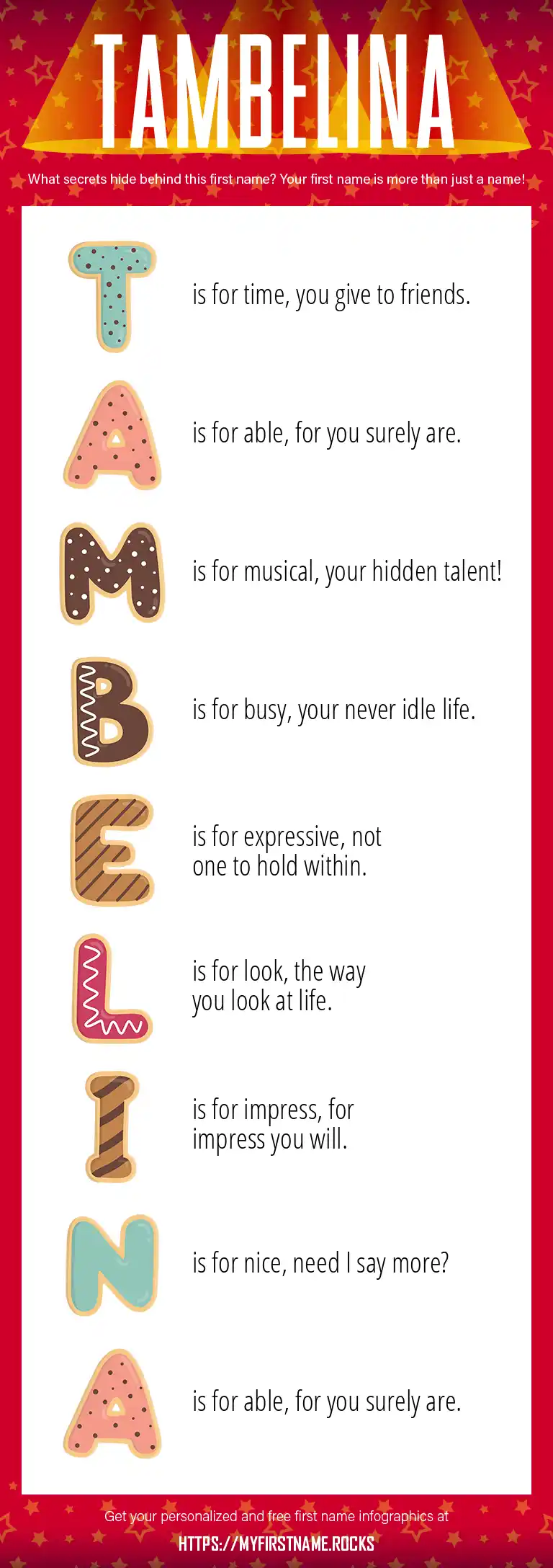 TAMBELINA

What secrets hide behind this first name? Your first name is more than just a name!

T is for time, you give to friends.

A is for able, for you surely are.

M is for musical, your hidden talent!

B is for busy, your never idle life.

E is for expressive, not one to hold within.

L is for look, the way you look at life.

I is for impress, for impress you will.

N is for nice, need I say more?

A is for able, for you surely are.

Get your personalized and free first name infographics at
HTTPS://MYFIRSTNAME.ROCKS