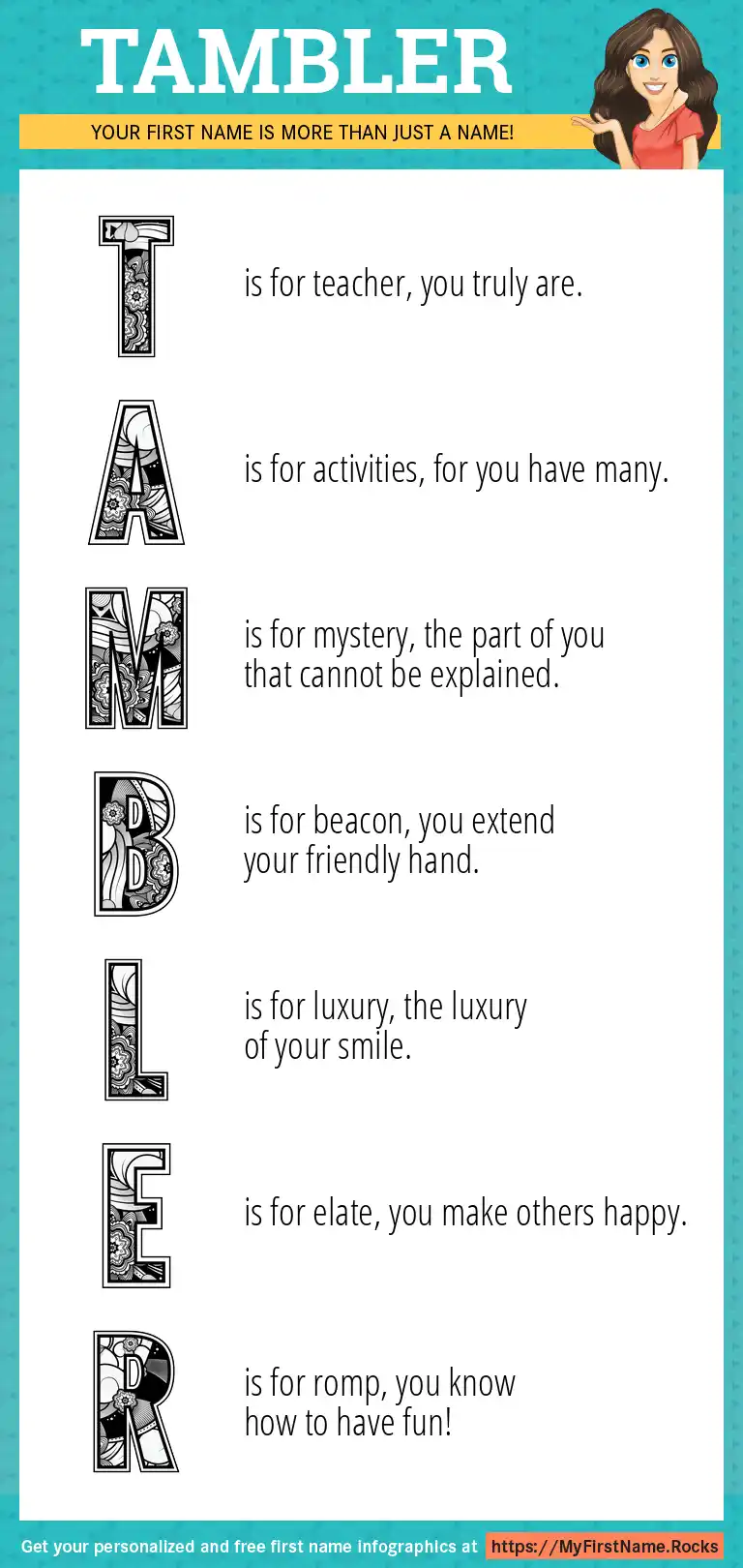 TAMBLER

YOUR FIRST NAME IS MORE THAN JUST A NAME!

T is for teacher, you truly are.

A is for activities, for you have many.

M is for mystery, the part of you that cannot be explained.

B is for beacon, you extend your friendly hand.

L is for luxury, the luxury of your smile.

E is for elate, you make others happy.

R is for romp, you know how to have fun!

Get your personalized and free first name infographics at https://MyFirstName.Rocks