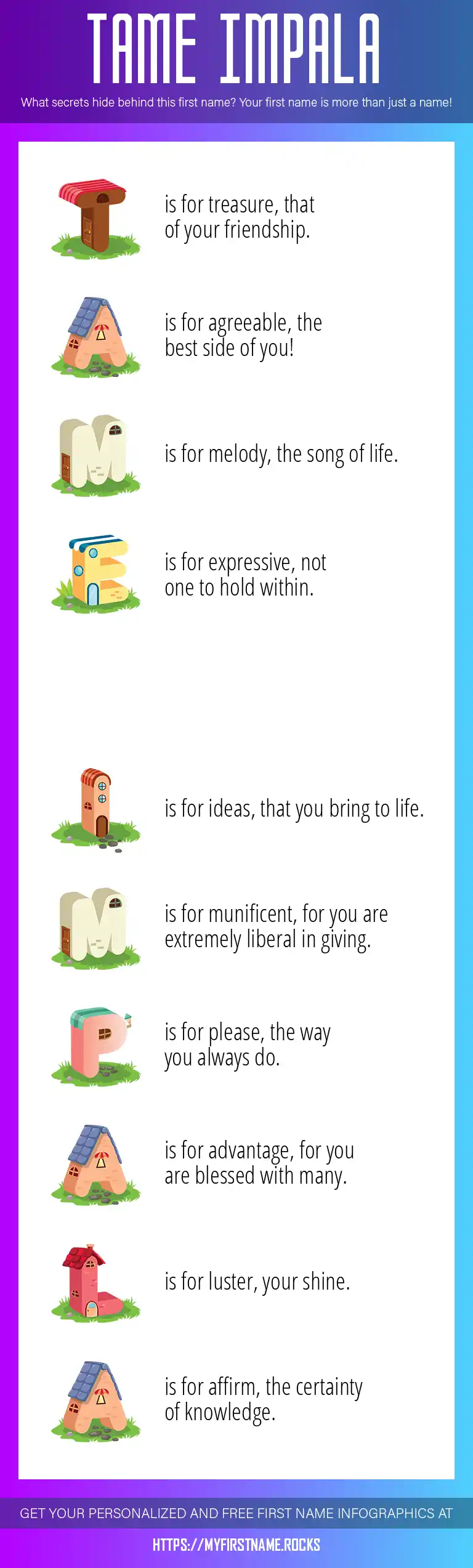 TAME IMPALA

What secrets hide behind this first name? Your first name is more than just a name!

T is for treasure, that of your friendship.

A is for agreeable, the best side of you!

M is for melody, the song of life.

E is for expressive, not one to hold within.

I is for ideas, that you bring to life.

M is for munificent, for you are extremely liberal in giving.

P is for please, the way you always do.

A is for advantage, for you are blessed with many.

L is for luster, your shine.

A is for affirm, the certainty of knowledge.

GET YOUR PERSONALIZED AND FREE FIRST NAME INFOGRAPHICS AT

HTTPS://MYFIRSTNAME.ROCKS