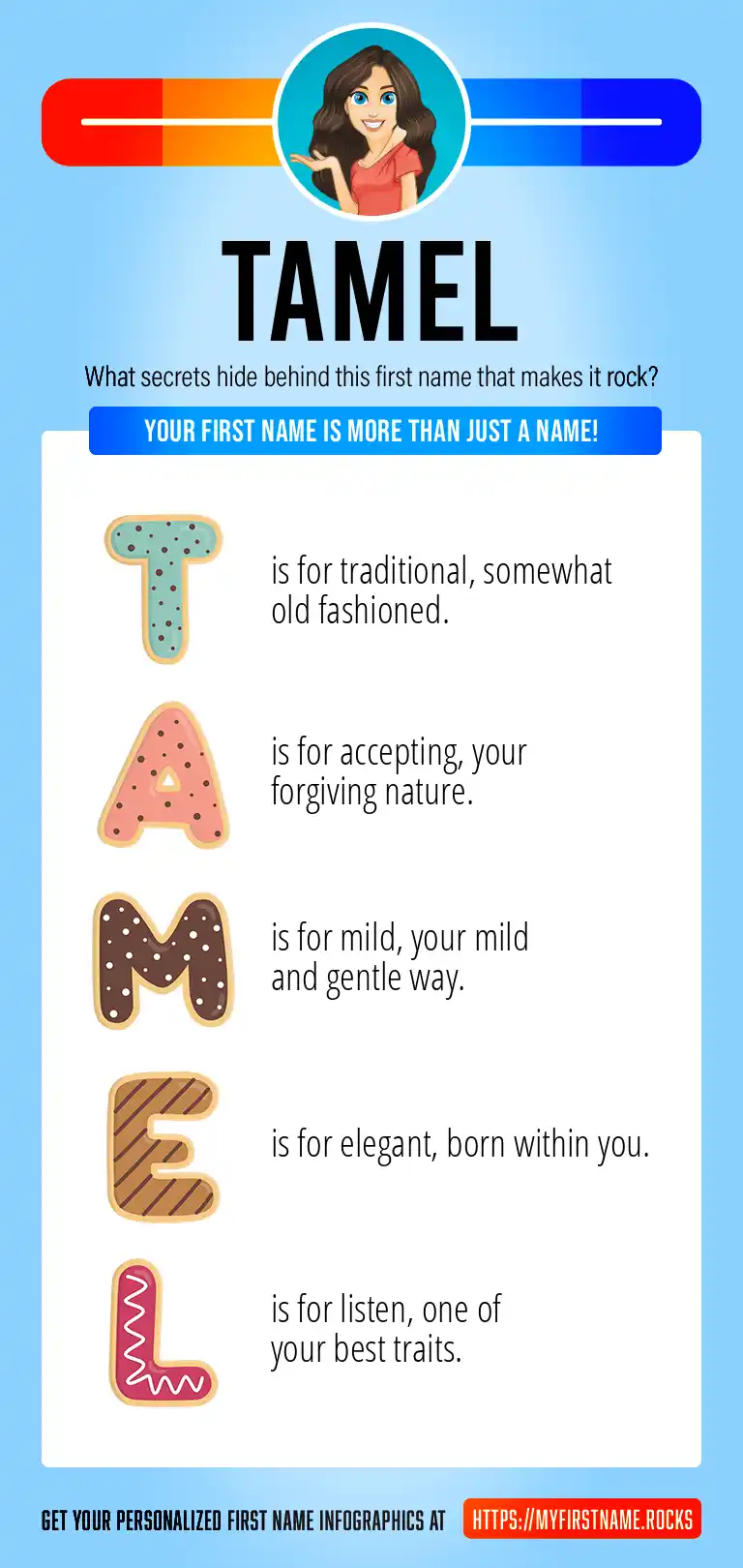 TAMEL

What secrets hide behind this first name that makes it rock?

YOUR FIRST NAME IS MORE THAN JUST A NAME!

T is for traditional, somewhat old fashioned.

A is for accepting, your forgiving nature.

M is for mild, your mild and gentle way.

E is for elegant, born within you.

L is for listen, one of your best traits.

GET YOUR PERSONALIZED FIRST NAME INFOGRAPHICS AT HTTPS://MYFIRSTNAME.ROCKS