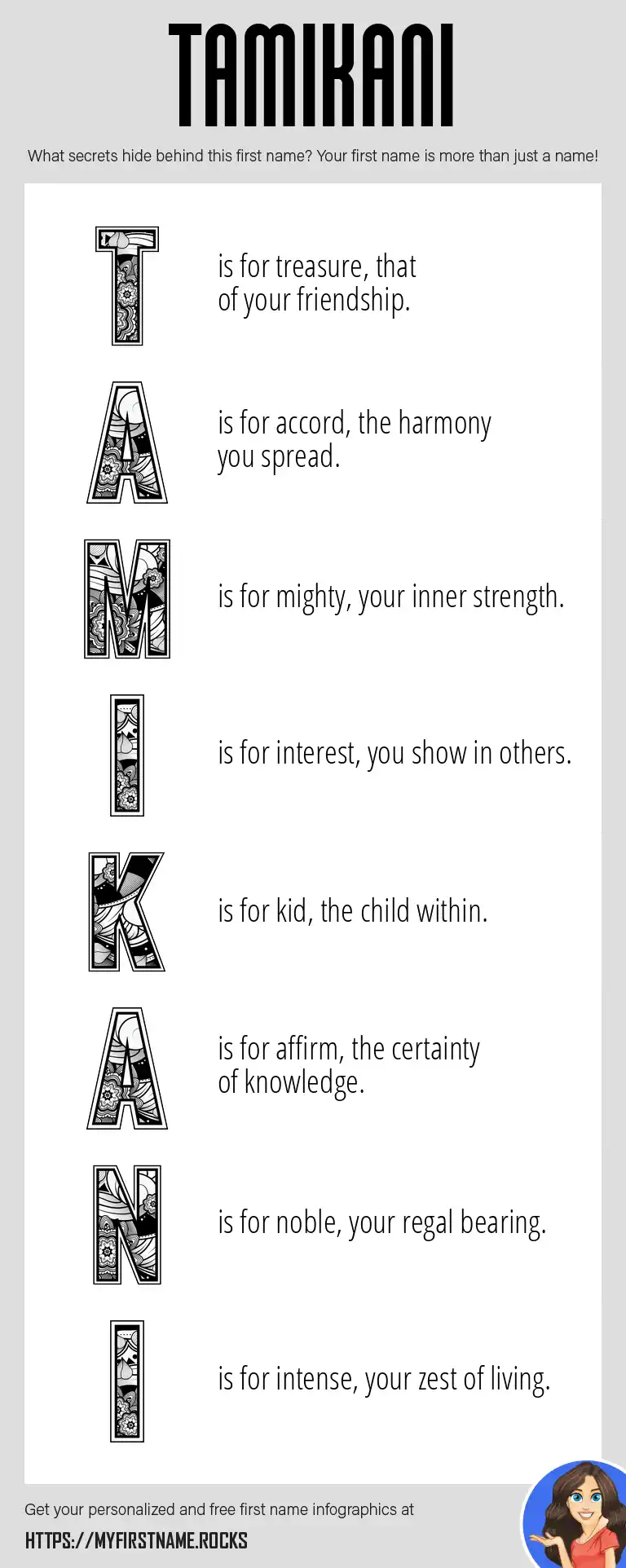 TAMIKANI

What secrets hide behind this first name? Your first name is more than just a name!

T is for treasure, that of your friendship.

A is for accord, the harmony you spread.

M is for mighty, your inner strength.

I is for interest, you show in others.

K is for kid, the child within.

A is for affirm, the certainty of knowledge.

N is for noble, your regal bearing.

I is for intense, your zest of living.

Get your personalized and free first name infographics at

HTTPS://MYFIRSTNAME.ROCKS