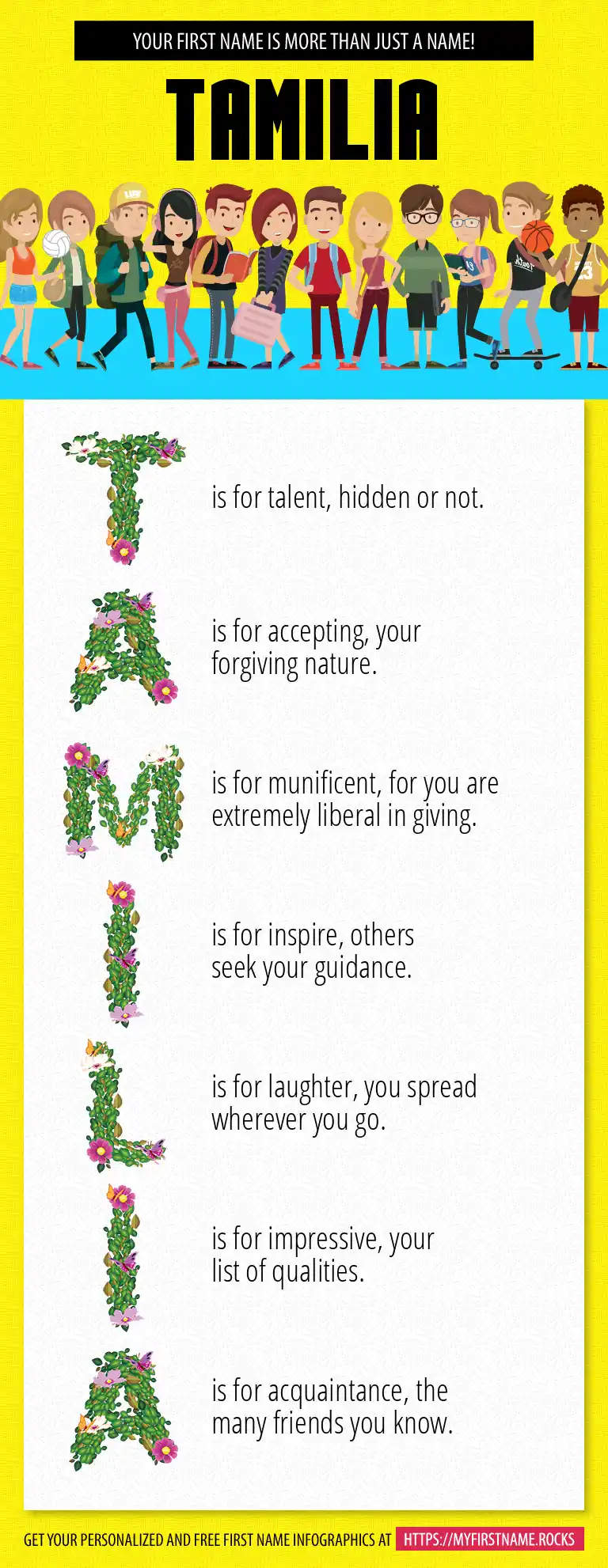 YOUR FIRST NAME IS MORE THAN JUST A NAME!

TAMILIA

T is for talent, hidden or not.

A is for accepting, your forgiving nature.

M is for munificent, for you are extremely liberal in giving.

I is for inspire, others seek your guidance.

L is for laughter, you spread wherever you go.

I is for impressive, your list of qualities.

A is for acquaintance, the many friends you know.

GET YOUR PERSONALIZED AND FREE FIRST NAME INFOGRAPHICS AT HTTPS://MYFIRSTNAME.ROCKS