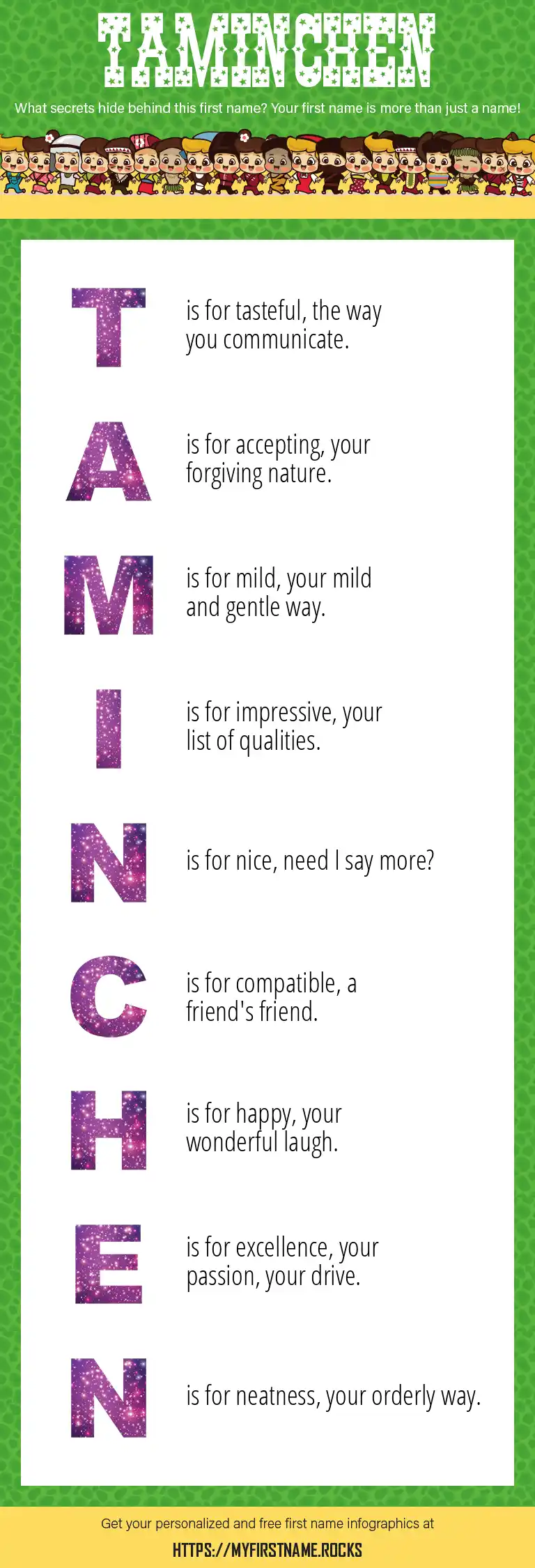 TAMINCHEN

What secrets hide behind this first name? Your first name is more than just a name!

T is for tasteful, the way you communicate.

A is for accepting, your forgiving nature.

M is for mild, your mild and gentle way.

I is for impressive, your list of qualities.

N is for nice, need I say more?

C is for compatible, a friend's friend.

H is for happy, your wonderful laugh.

E is for excellence, your passion, your drive.

N is for neatness, your orderly way.

Get your personalized and free first name infographics at

HTTPS://MYFIRSTNAME.ROCKS