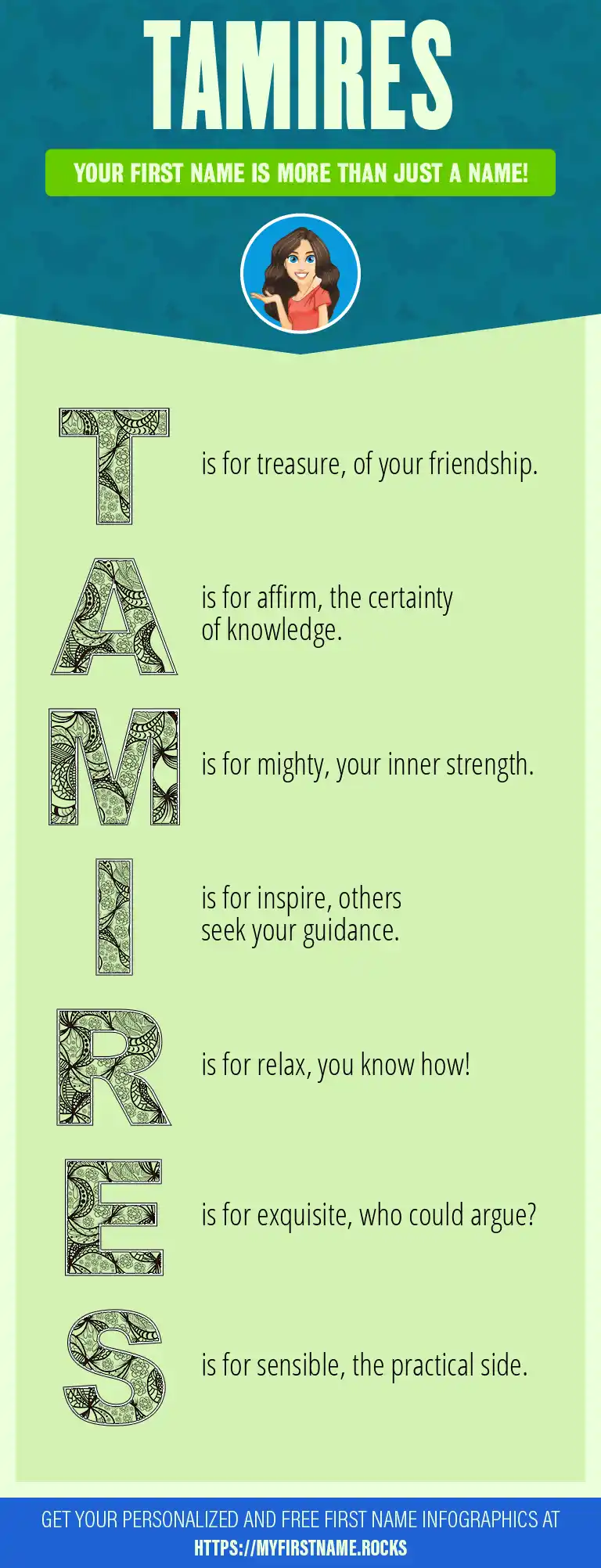 TAMIRES

YOUR FIRST NAME IS MORE THAN JUST A NAME!

T is for treasure, of your friendship.

A is for affirm, the certainty of knowledge.

M is for mighty, your inner strength.

I is for inspire, others seek your guidance.

R is for relax, you know how!

E is for exquisite, who could argue?

S is for sensible, the practical side.

GET YOUR PERSONALIZED AND FREE FIRST NAME INFOGRAPHICS AT HTTPS://MYFIRSTNAME.ROCKS