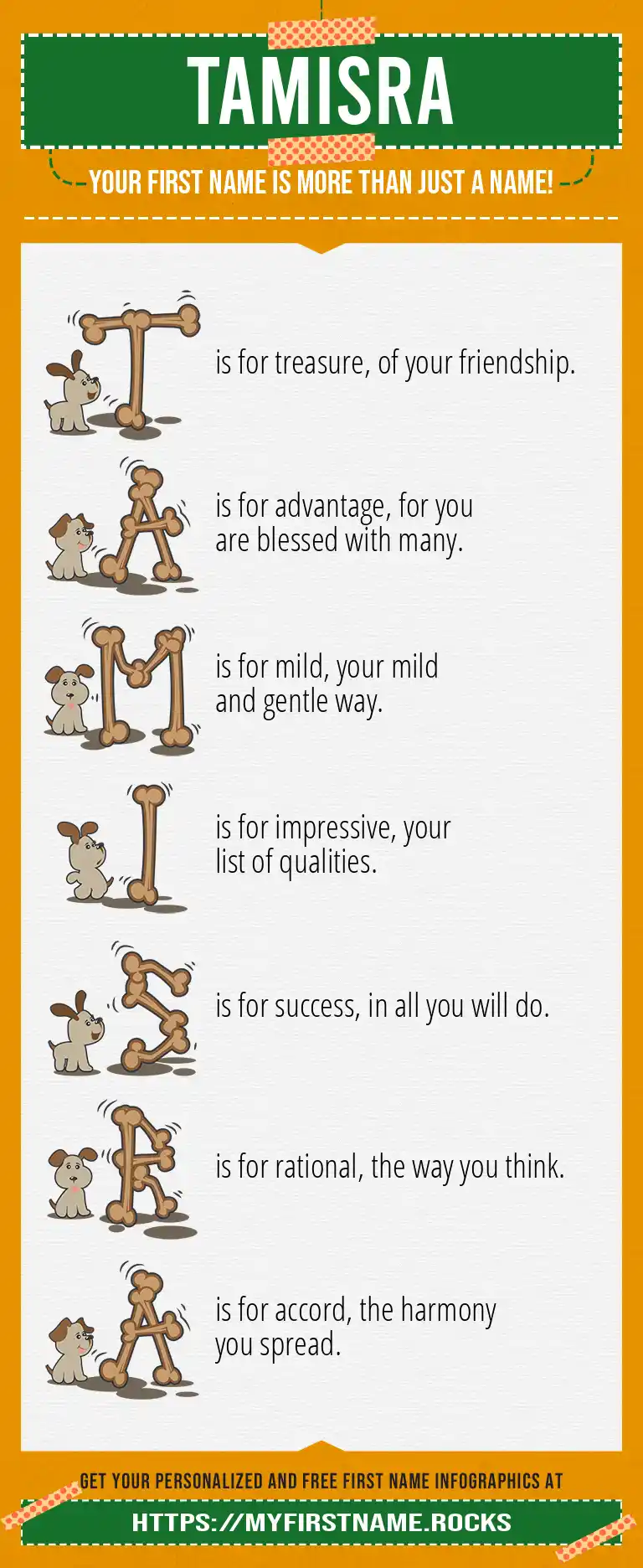 TAMISRA

YOUR FIRST NAME IS MORE THAN JUST A NAME!

T is for treasure, of your friendship.

A is for advantage, for you are blessed with many.

M is for mild, your mild and gentle way.

I is for impressive, your list of qualities.

S is for success, in all you will do.

R is for rational, the way you think.

A is for accord, the harmony you spread.

GET YOUR PERSONALIZED AND FREE FIRST NAME INFOGRAPHICS AT

HTTPS://MYFIRSTNAME.ROCKS