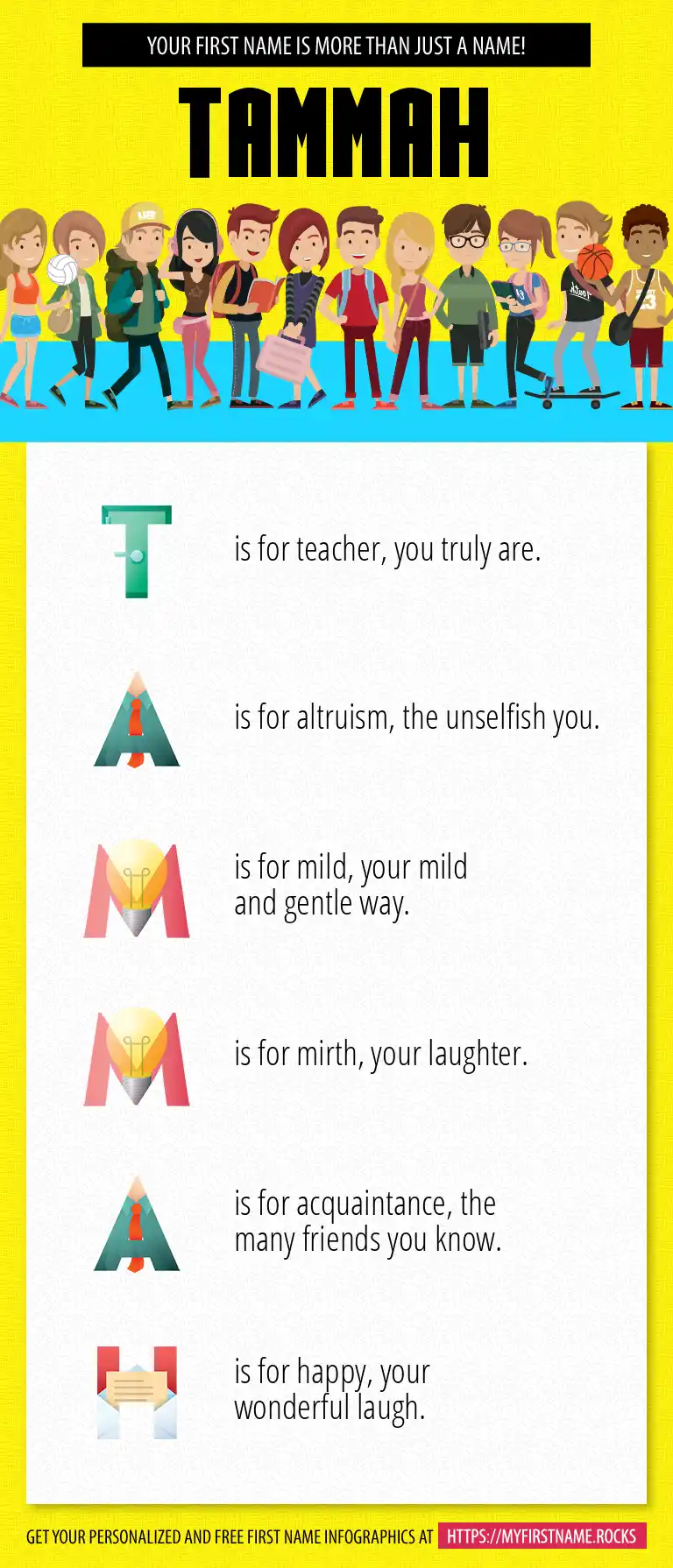 YOUR FIRST NAME IS MORE THAN JUST A NAME!

TAMMAH

T is for teacher, you truly are.

A is for altruism, the unselfish you.

M is for mild, your mild and gentle way.

M is for mirth, your laughter.

A is for acquaintance, the many friends you know.

H is for happy, your wonderful laugh.

GET YOUR PERSONALIZED AND FREE FIRST NAME INFOGRAPHICS AT HTTPS://MYFIRSTNAME.ROCKS