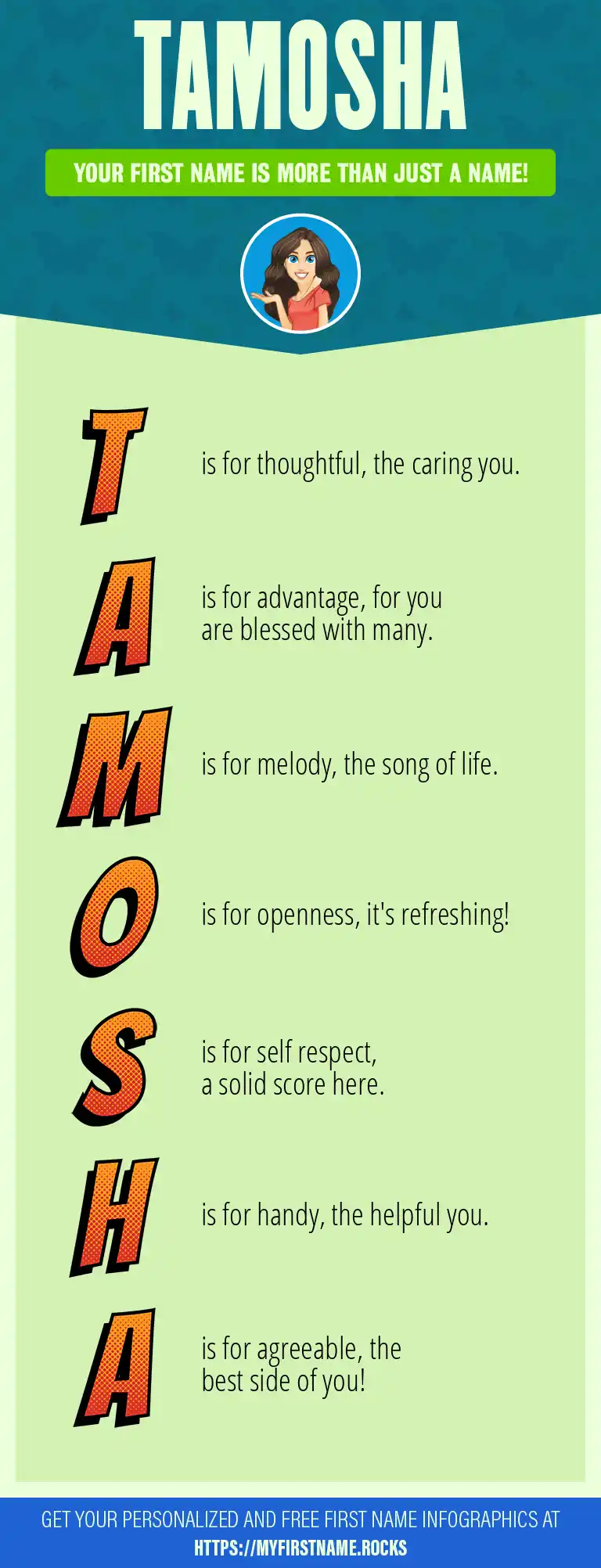 TAMOSHA

YOUR FIRST NAME IS MORE THAN JUST A NAME!

T is for thoughtful, the caring you.

A is for advantage, for you are blessed with many.

M is for melody, the song of life.

O is for openness, it's refreshing!

S is for self respect, a solid score here.

H is for handy, the helpful you.

A is for agreeable, the best side of you!

GET YOUR PERSONALIZED AND FREE FIRST NAME INFOGRAPHICS AT HTTPS://MYFIRSTNAME.ROCKS