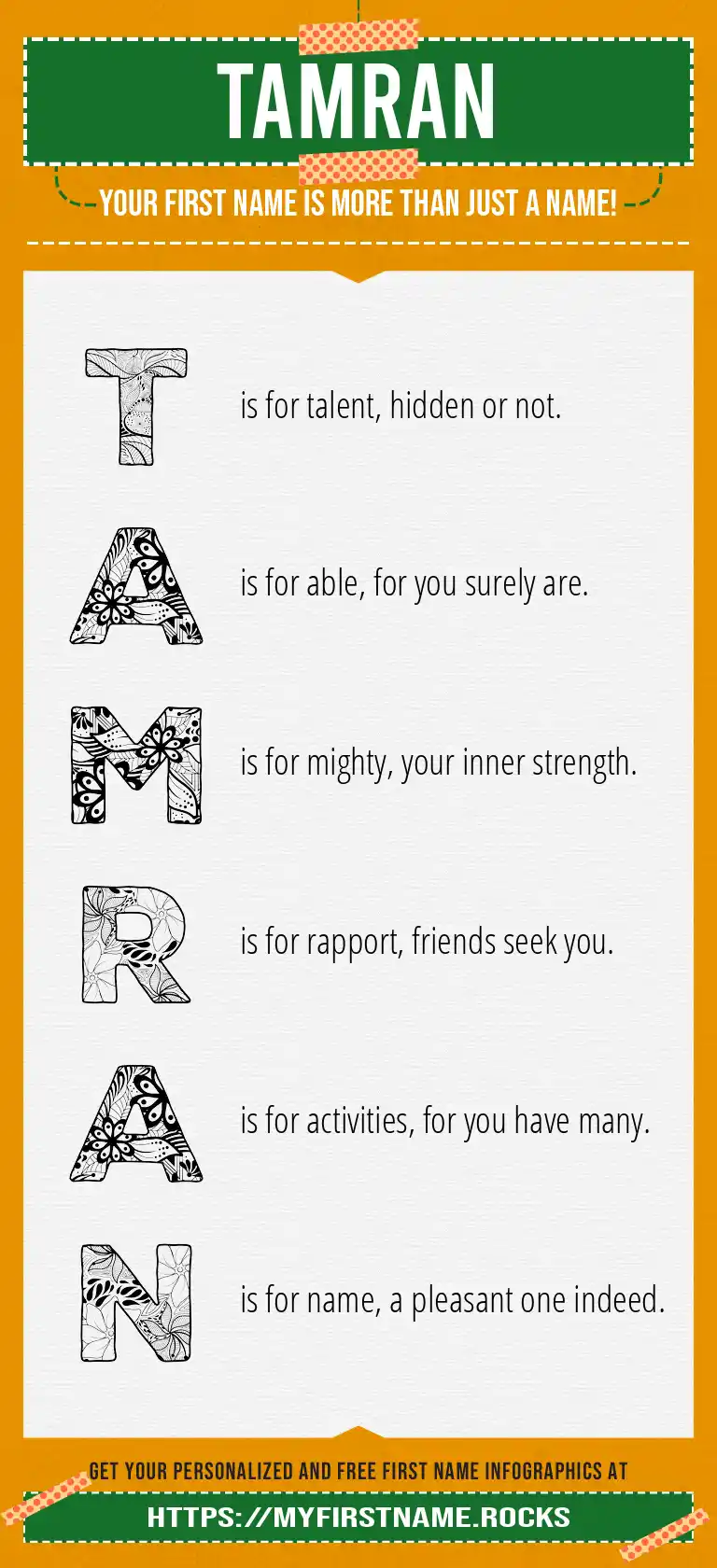 TAMRAN

YOUR FIRST NAME IS MORE THAN JUST A NAME!

T is for talent, hidden or not.

A is for able, for you surely are.

M is for mighty, your inner strength.

R is for rapport, friends seek you.

A is for activities, for you have many.

N is for name, a pleasant one indeed.

GET YOUR PERSONALIZED AND FREE FIRST NAME INFOGRAPHICS AT

HTTPS://MYFIRSTNAME.ROCKS