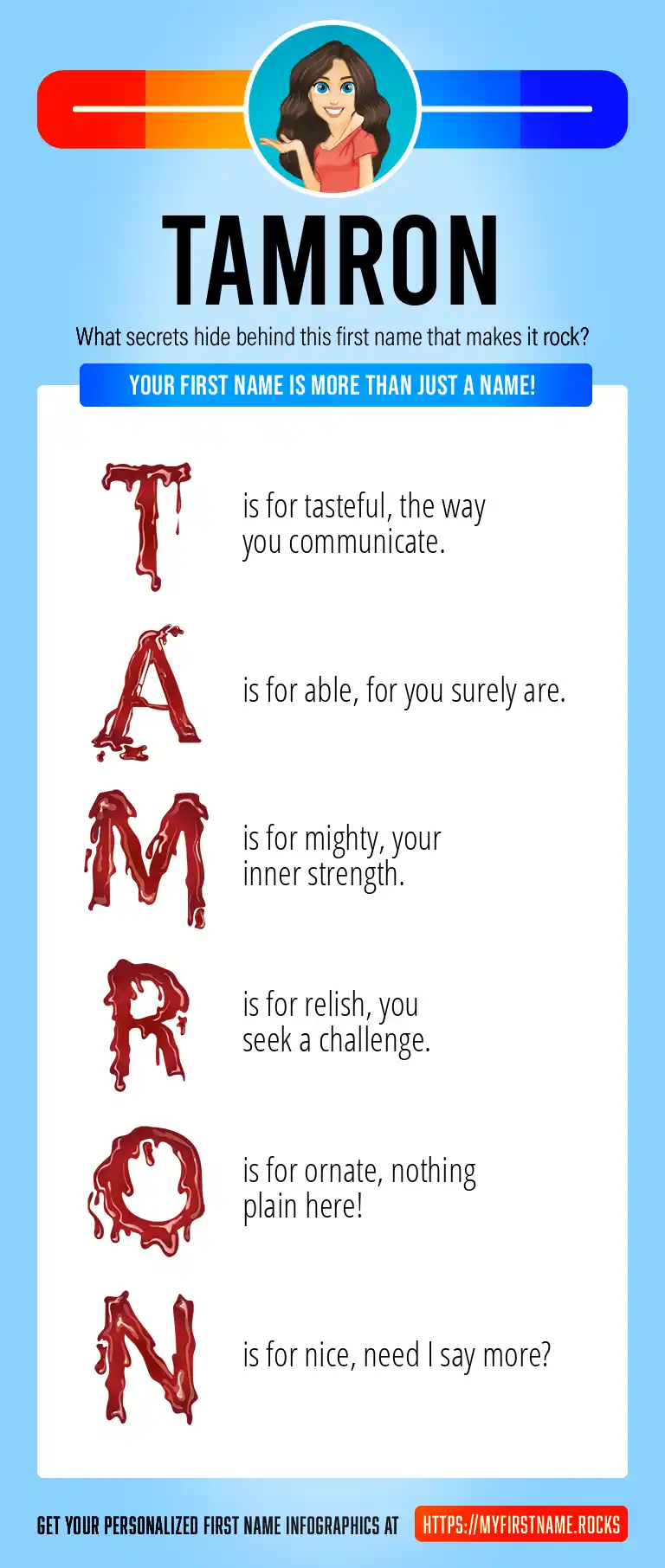 TAMRON

What secrets hide behind this first name that makes it rock?

YOUR FIRST NAME IS MORE THAN JUST A NAME!

T is for tasteful, the way you communicate.

A is for able, for you surely are.

M is for mighty, your inner strength.

R is for relish, you seek a challenge.

O is for ornate, nothing plain here!

N is for nice, need I say more?

GET YOUR PERSONALIZED FIRST NAME INFOGRAPHICS AT HTTPS://MYFIRSTNAME.ROCKS