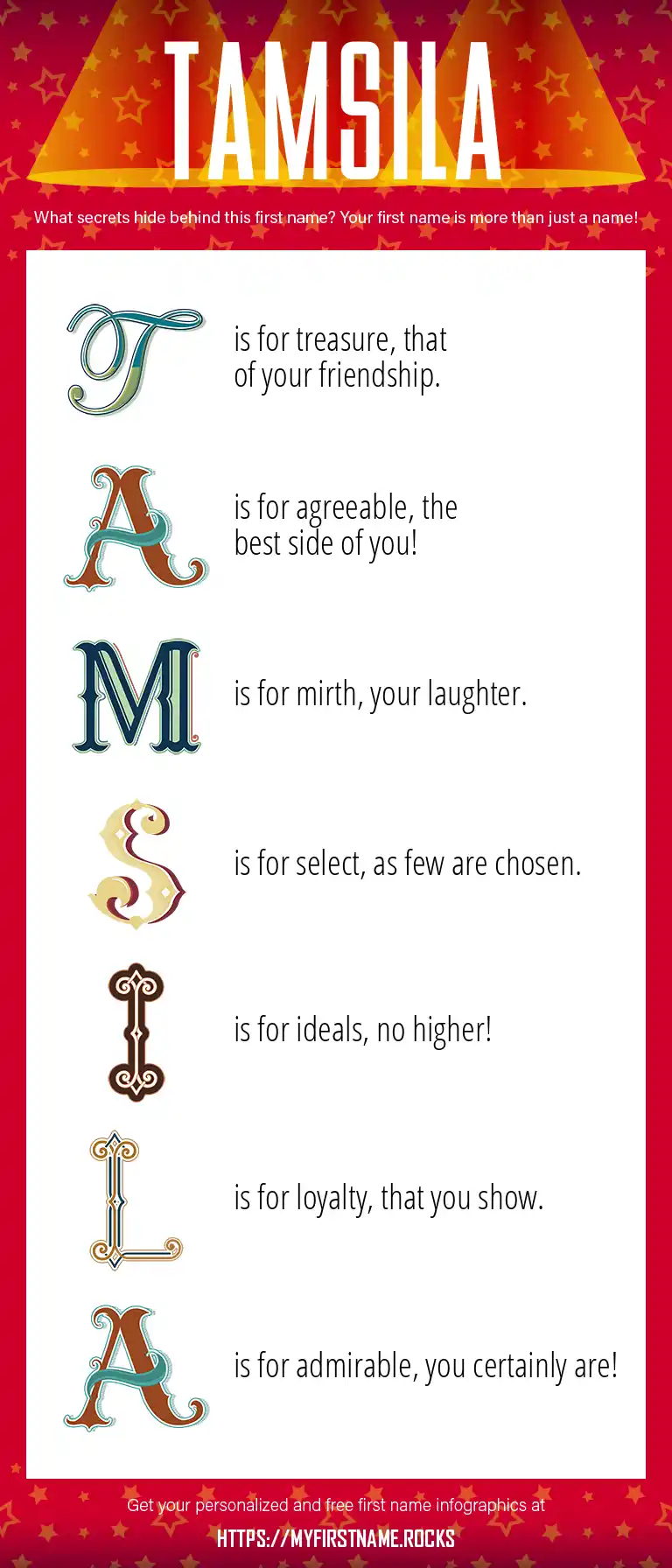 TAMSILA

What secrets hide behind this first name? Your first name is more than just a name!

T is for treasure, that of your friendship.

A is for agreeable, the best side of you!

M is for mirth, your laughter.

S is for select, as few are chosen.

I is for ideals, no higher!

L is for loyalty, that you show.

A is for admirable, you certainly are!

Get your personalized and free first name infographics at

HTTPS://MYFIRSTNAME.ROCKS