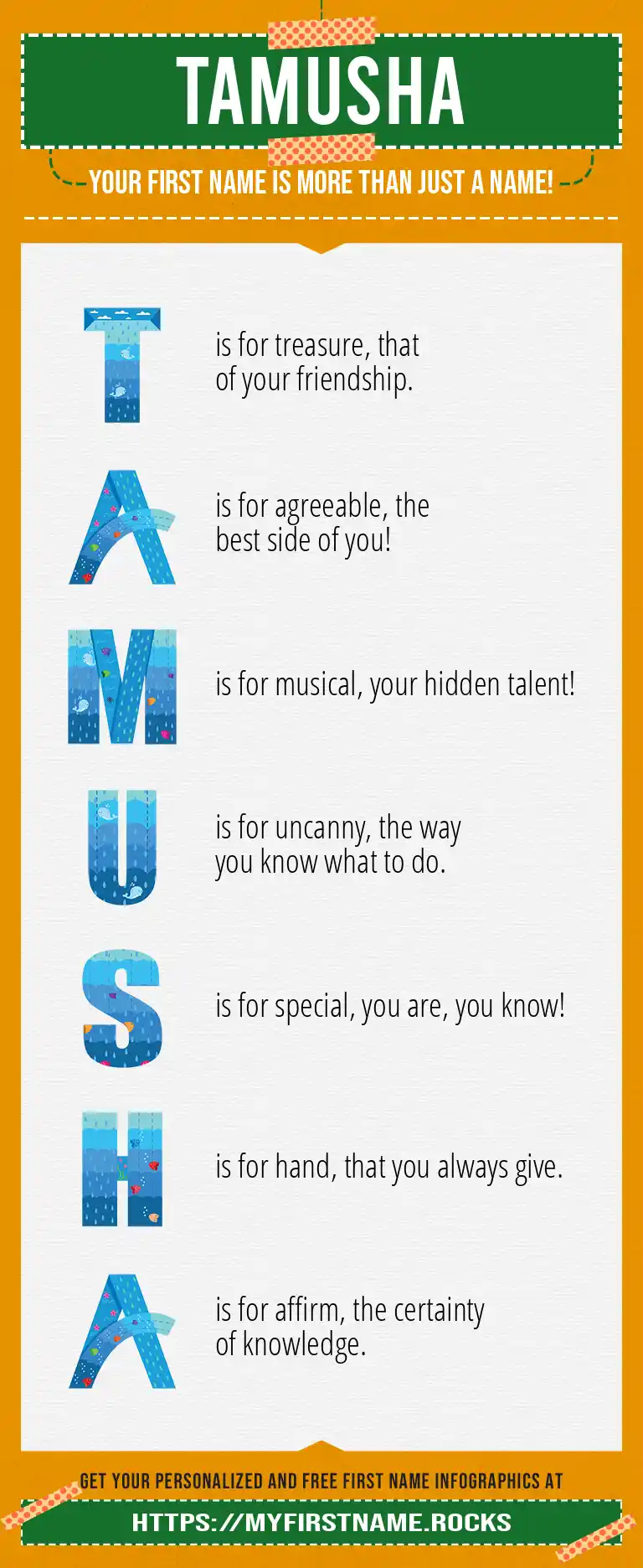 TAMUSHA

YOUR FIRST NAME IS MORE THAN JUST A NAME!

T is for treasure, that of your friendship.

A is for agreeable, the best side of you!

M is for musical, your hidden talent!

U is for uncanny, the way you know what to do.

S is for special, you are, you know!

H is for hand, that you always give.

A is for affirm, the certainty of knowledge.

GET YOUR PERSONALIZED AND FREE FIRST NAME INFOGRAPHICS AT

HTTPS://MYFIRSTNAME.ROCKS