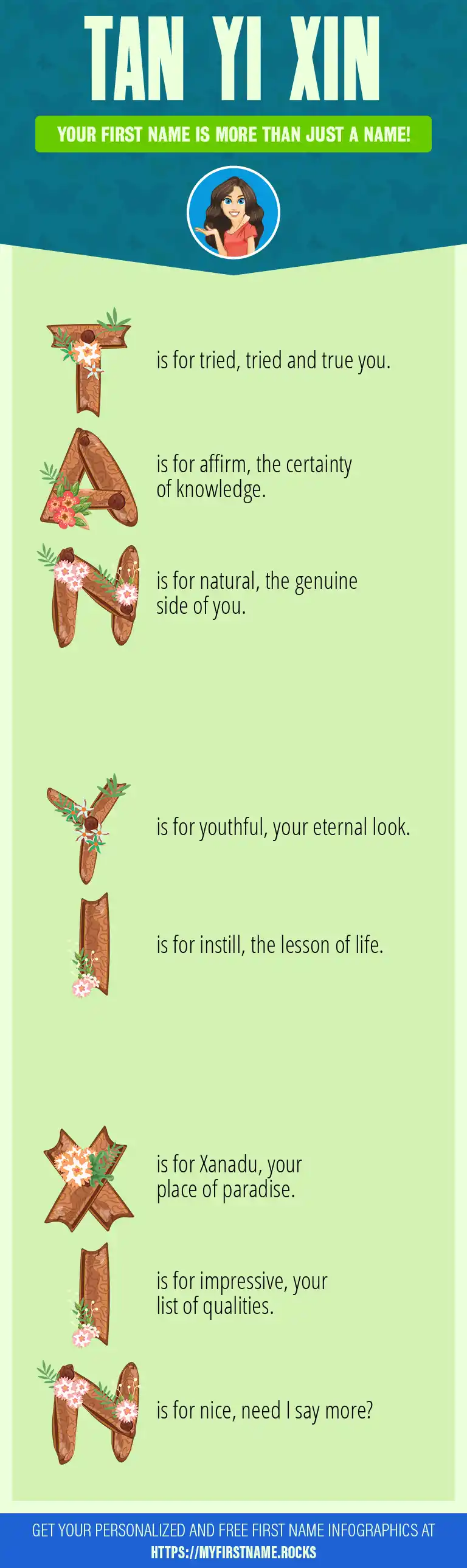 TAN YI XIN

YOUR FIRST NAME IS MORE THAN JUST A NAME!

T is for tried, tried and true you.

A is for affirm, the certainty of knowledge.

N is for natural, the genuine side of you.

Y is for youthful, your eternal look.

I is for instill, the lesson of life.

X is for Xanadu, your place of paradise.

I is for impressive, your list of qualities.

N is for nice, need I say more?

GET YOUR PERSONALIZED AND FREE FIRST NAME INFOGRAPHICS AT HTTPS://MYFIRSTNAME.ROCKS