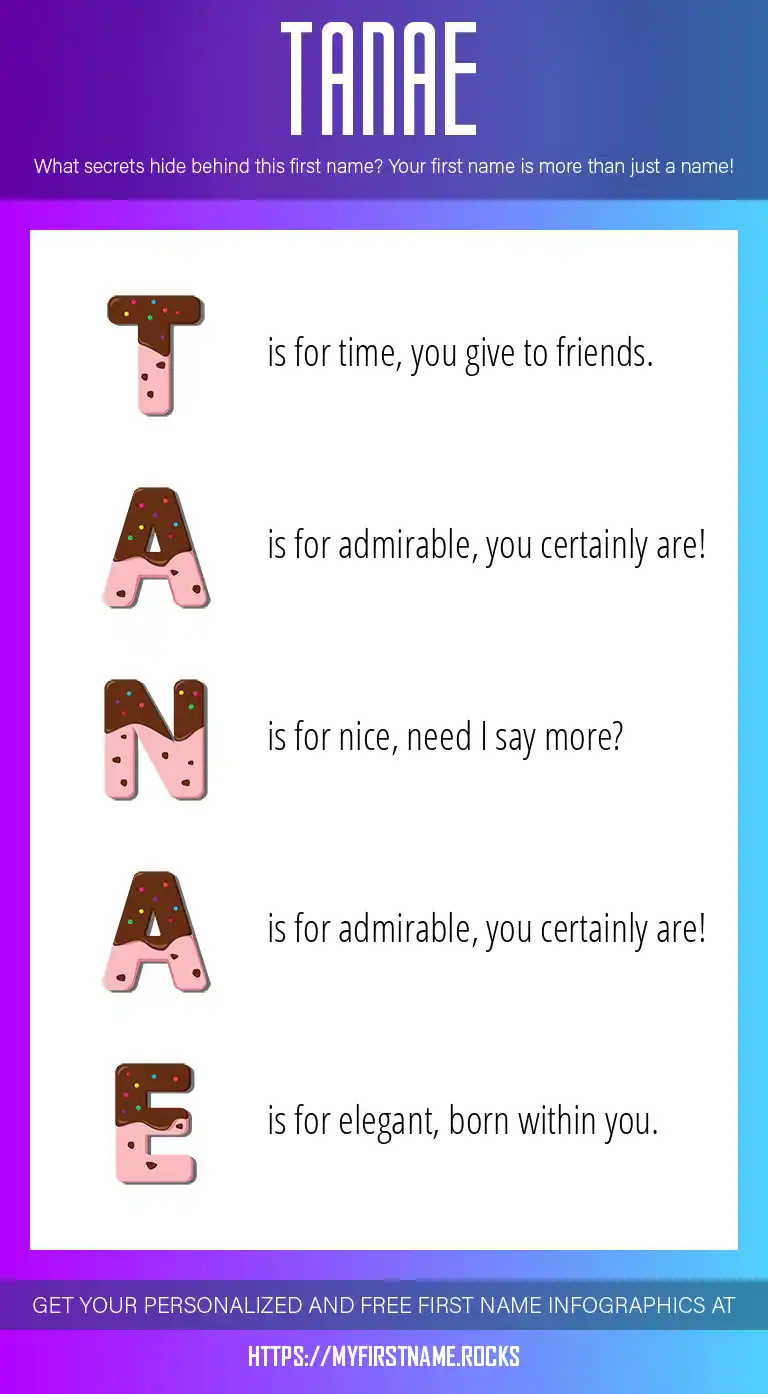 TANAE

What secrets hide behind this first name? Your first name is more than just a name!

T is for time, you give to friends.

A is for admirable, you certainly are!

N is for nice, need I say more?

A is for admirable, you certainly are!

E is for elegant, born within you.

GET YOUR PERSONALIZED AND FREE FIRST NAME INFOGRAPHICS AT

HTTPS://MYFIRSTNAME.ROCKS