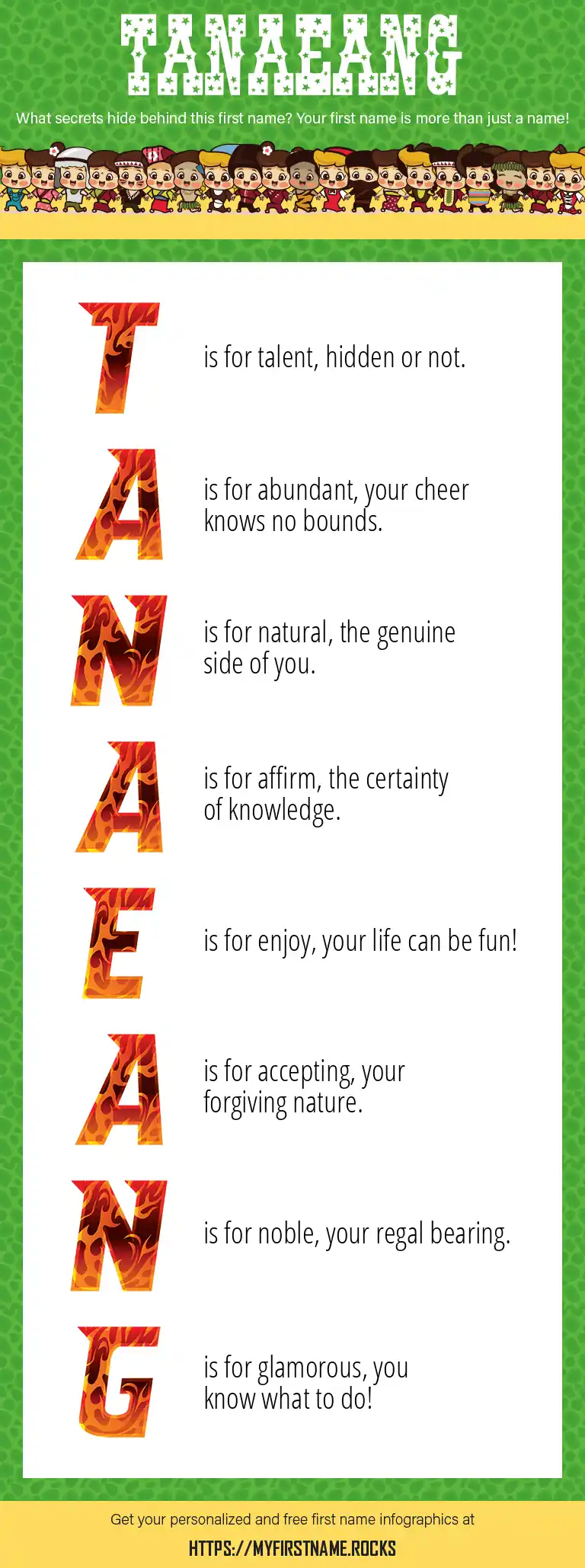 TANAEANG

What secrets hide behind this first name? Your first name is more than just a name!

T is for talent, hidden or not.

A is for abundant, your cheer knows no bounds.

N is for natural, the genuine side of you.

A is for affirm, the certainty of knowledge.

E is for enjoy, your life can be fun!

A is for accepting, your forgiving nature.

N is for noble, your regal bearing.

G is for glamorous, you know what to do!

Get your personalized and free first name infographics at

HTTPS://MYFIRSTNAME.ROCKS