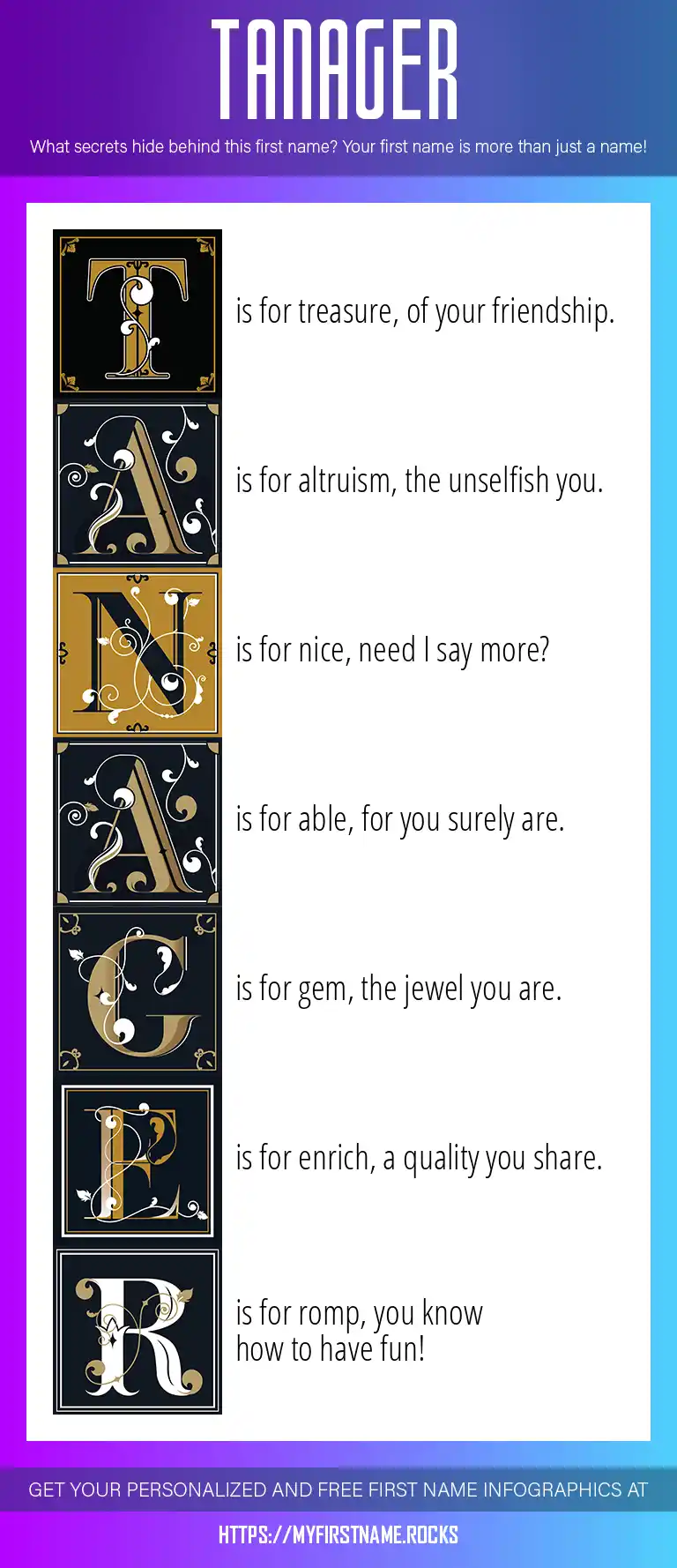 TANAGER

What secrets hide behind this first name? Your first name is more than just a name!

T is for treasure, of your friendship.

A is for altruism, the unselfish you.

N is for nice, need I say more?

A is for able, for you surely are.

G is for gem, the jewel you are.

E is for enrich, a quality you share.

R is for romp, you know how to have fun!

GET YOUR PERSONALIZED AND FREE FIRST NAME INFOGRAPHICS AT

HTTPS://MYFIRSTNAME.ROCKS