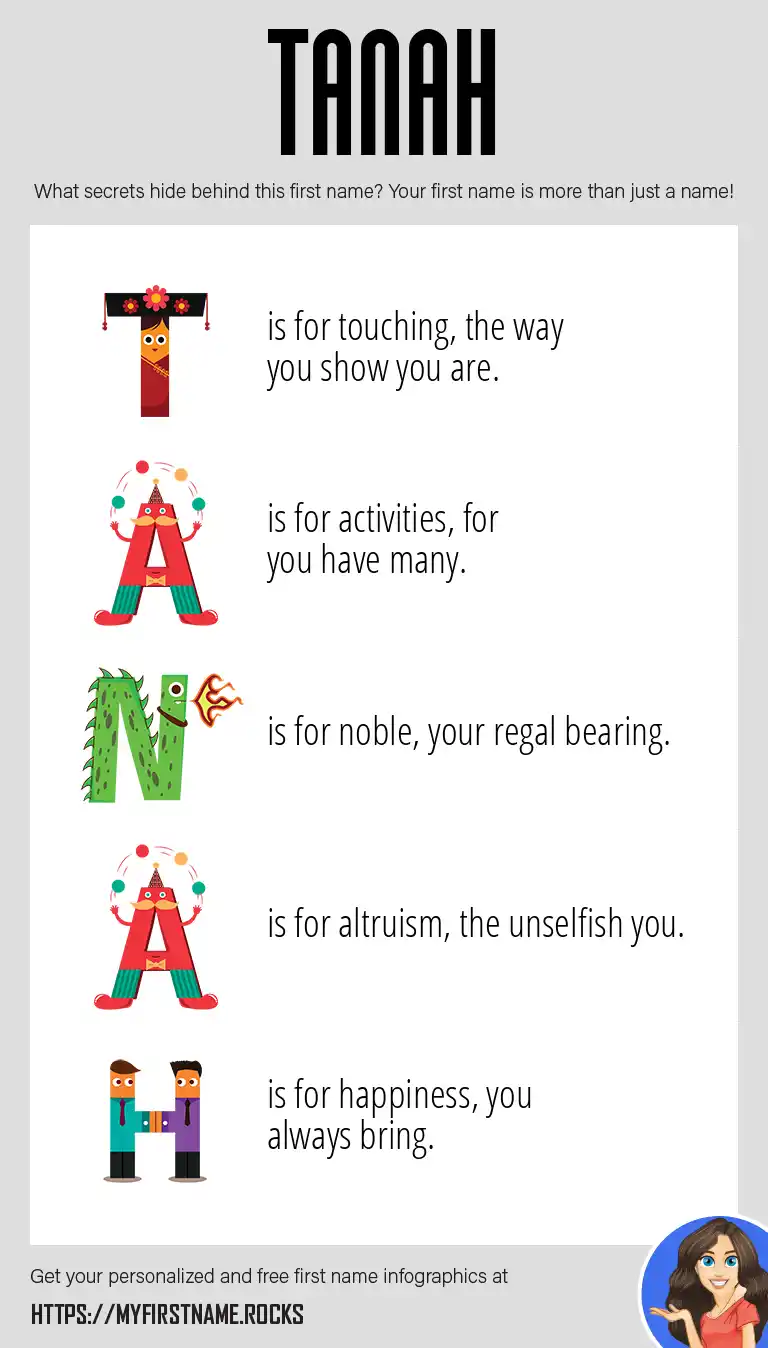 TANAH

What secrets hide behind this first name? Your first name is more than just a name!

T is for touching, the way you show you are.

A is for activities, for you have many.

N is for noble, your regal bearing.

A is for altruism, the unselfish you.

H is for happiness, you always bring.

Get your personalized and free first name infographics at

HTTPS://MYFIRSTNAME.ROCKS