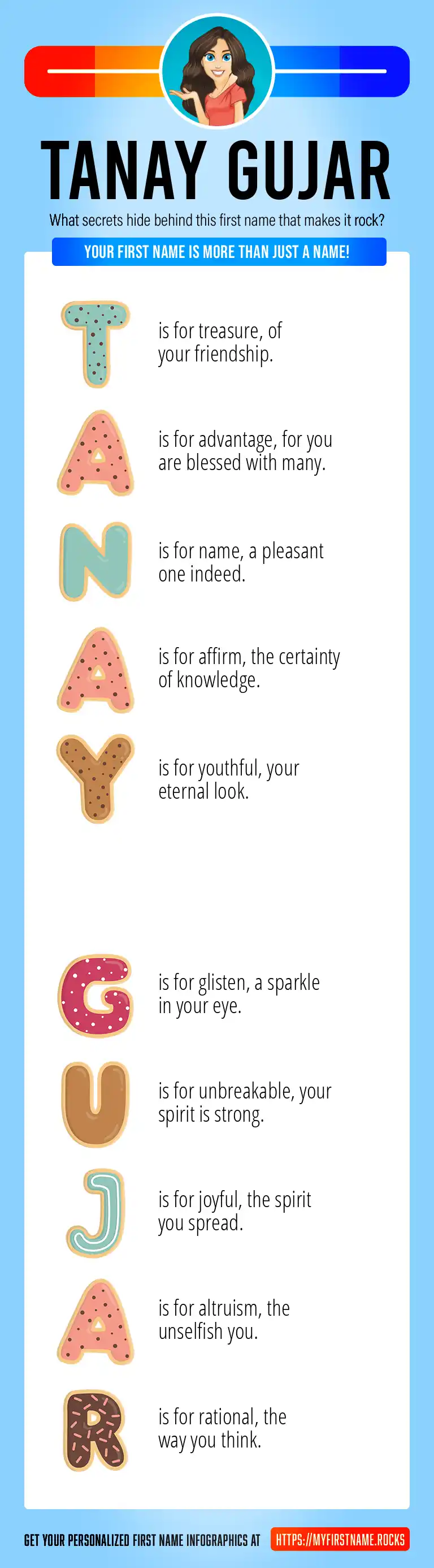 TANAY GUJAR

What secrets hide behind this first name that makes it rock?

YOUR FIRST NAME IS MORE THAN JUST A NAME!

T is for treasure, of your friendship.

A is for advantage, for you are blessed with many.

N is for name, a pleasant one indeed.

A is for affirm, the certainty of knowledge.

Y is for youthful, your eternal look.

G is for glisten, a sparkle in your eye.

U is for unbreakable, your spirit is strong.

J is for joyful, the spirit you spread.

A is for altruism, the unselfish you.

R is for rational, the way you think.

GET YOUR PERSONALIZED FIRST NAME INFOGRAPHICS AT HTTPS://MYFIRSTNAME.ROCKS