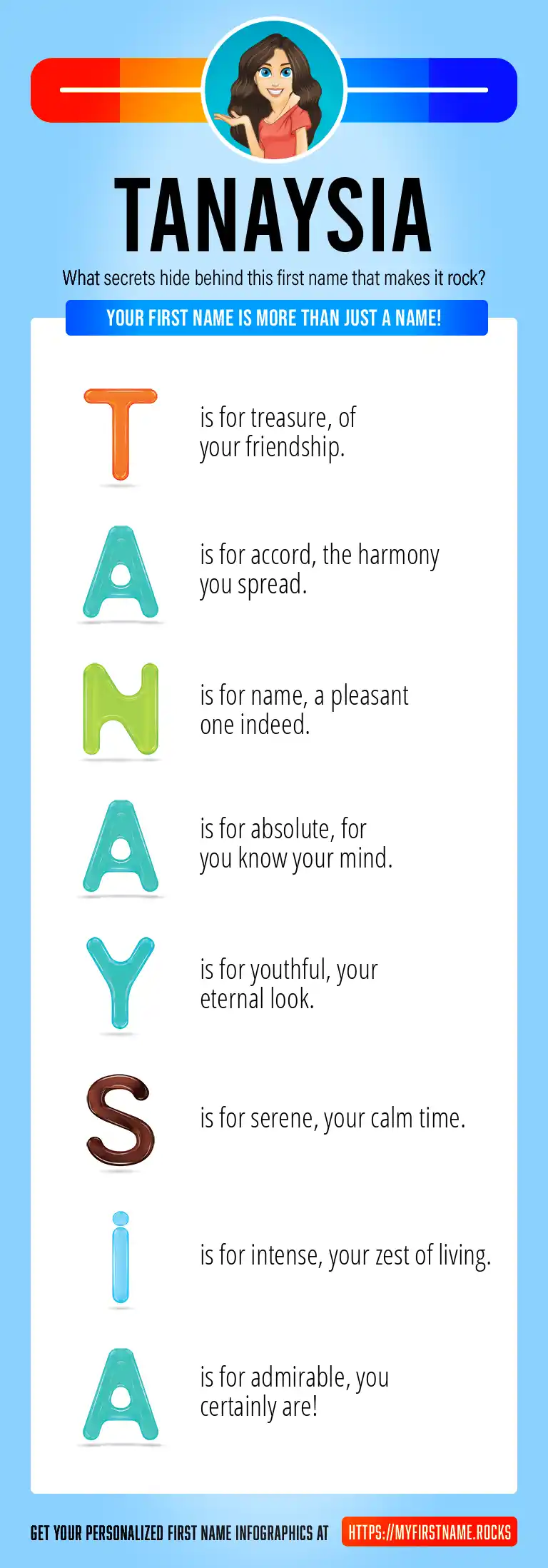 TANAYSIA

What secrets hide behind this first name that makes it rock?

YOUR FIRST NAME IS MORE THAN JUST A NAME!

T is for treasure, of your friendship.

A is for accord, the harmony you spread.

N is for name, a pleasant one indeed.

A is for absolute, for you know your mind.

Y is for youthful, your eternal look.

S is for serene, your calm time.

i is for intense, your zest of living.

A is for admirable, you certainly are!

GET YOUR PERSONALIZED FIRST NAME INFOGRAPHICS AT HTTPS://MYFIRSTNAME.ROCKS