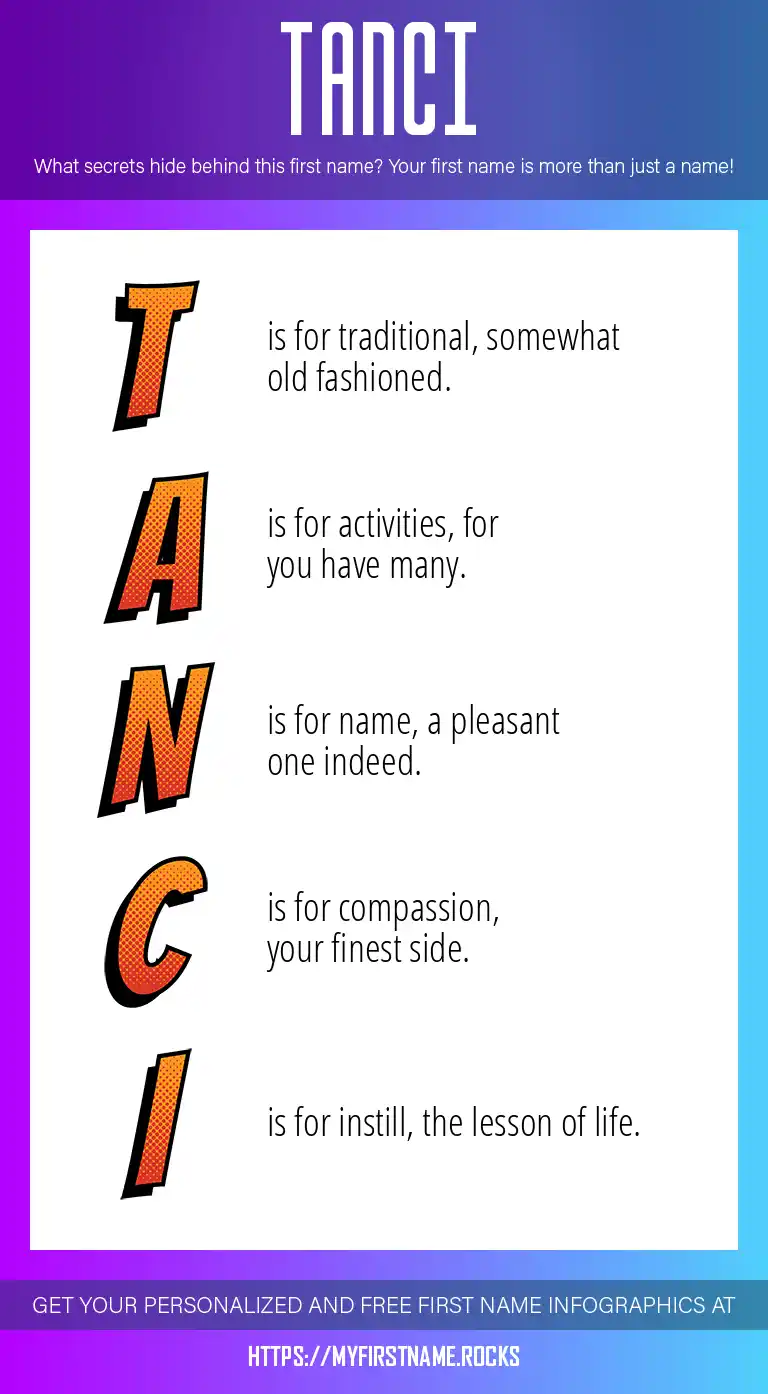 TANCI

What secrets hide behind this first name? Your first name is more than just a name!

T is for traditional, somewhat old fashioned.

A is for activities, for you have many.

N is for name, a pleasant one indeed.

C is for compassion, your finest side.

I is for instill, the lesson of life.

GET YOUR PERSONALIZED AND FREE FIRST NAME INFOGRAPHICS AT

HTTPS://MYFIRSTNAME.ROCKS