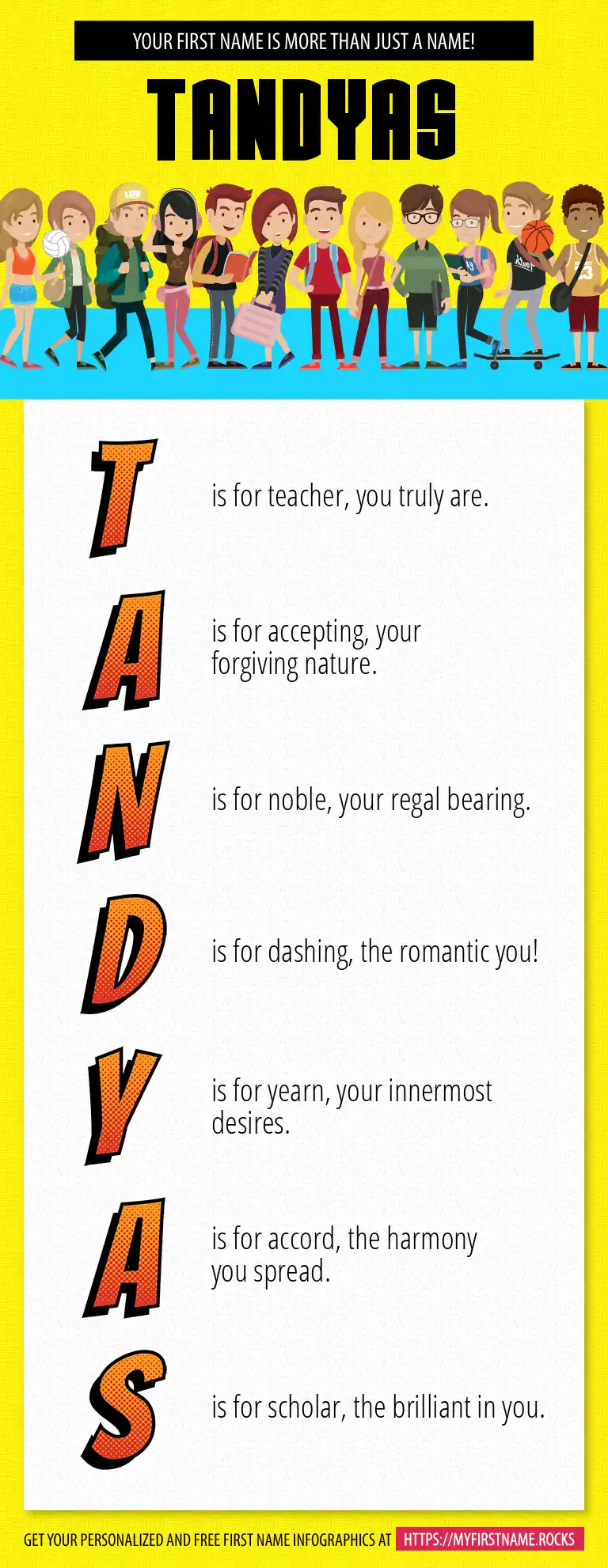 YOUR FIRST NAME IS MORE THAN JUST A NAME!

TANDYAS

T is for teacher, you truly are.

A is for accepting, your forgiving nature.

N is for noble, your regal bearing.

D is for dashing, the romantic you!

Y is for yearn, your innermost desires.

A is for accord, the harmony you spread.

S is for scholar, the brilliant in you.

GET YOUR PERSONALIZED AND FREE FIRST NAME INFOGRAPHICS AT HTTPS://MYFIRSTNAME.ROCKS